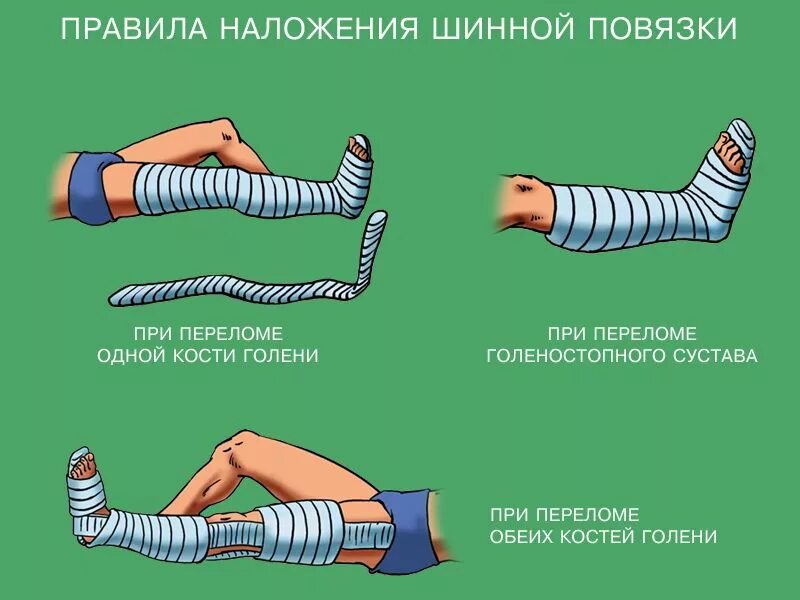 ПРАВИЛА НАЛОЖЕНИЯ ШИННОЙ ПОВЯЗКИ

ПРИ ПЕРЕЛОМЕ
ОДНОЙ КОСТИ ГОЛЕНИ

ПРИ ПЕРЕЛОМЕ
ГОЛЕНОСТОПНОГО СУСТАВА

ПРИ ПЕРЕЛОМЕ
ОБЕИХ КОСТЕЙ ГОЛЕНИ