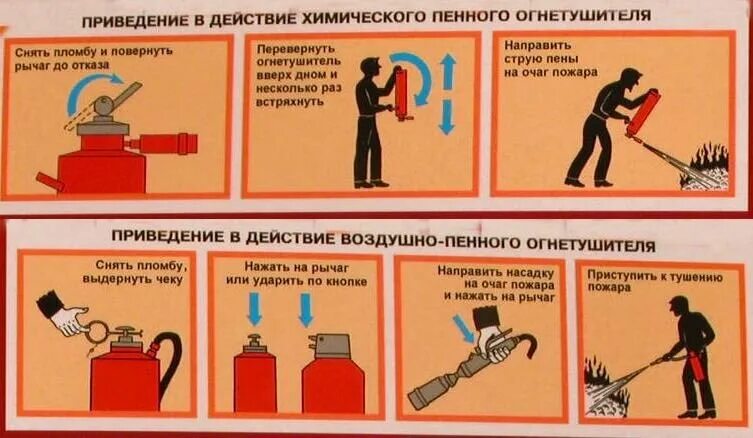 ПРИВЕДЕНИЕ В ДЕЙСТВИЕ ХИМИЧЕСКОГО ПЕННОГО ОГНЕТУШИТЕЛЯ

Снять пломбу и повернуть рычаг до отказа

Перевернуть огнетушитель вверх дном и несколько раз встряхнуть

Направить струю пены на очаг пожара

ПРИВЕДЕНИЕ В ДЕЙСТВИЕ ВОЗДУШНО-ПЕННОГО ОГНЕТУШИТЕЛЯ

Снять пломбу, выдернуть чеку

Нажать на рычаг или ударить по кнопке

Направить насадку на очаг пожара и нажать на рычаг

Приступить к тушению пожара