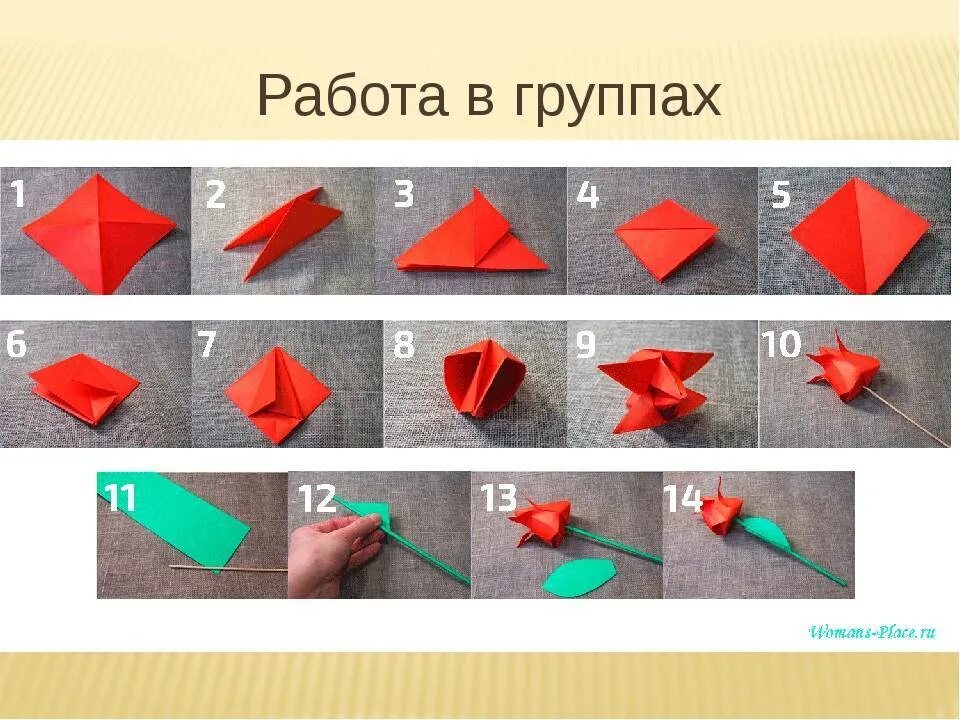 Работа в группах

1
2
3
4
5
6
7
8
9
10
11
12
13
14

Womans-Place.ru