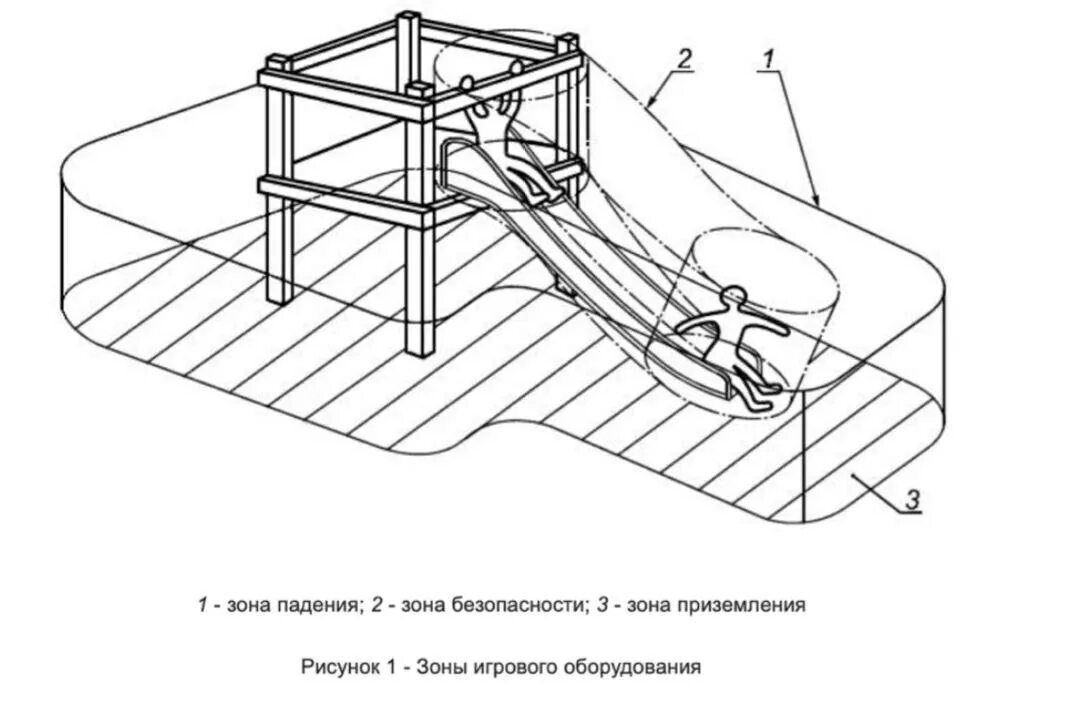 2

1

3

1 - зона падения; 2 - зона безопасности; 3 - зона приземления

Рисунок 1 - Зоны игрового оборудования