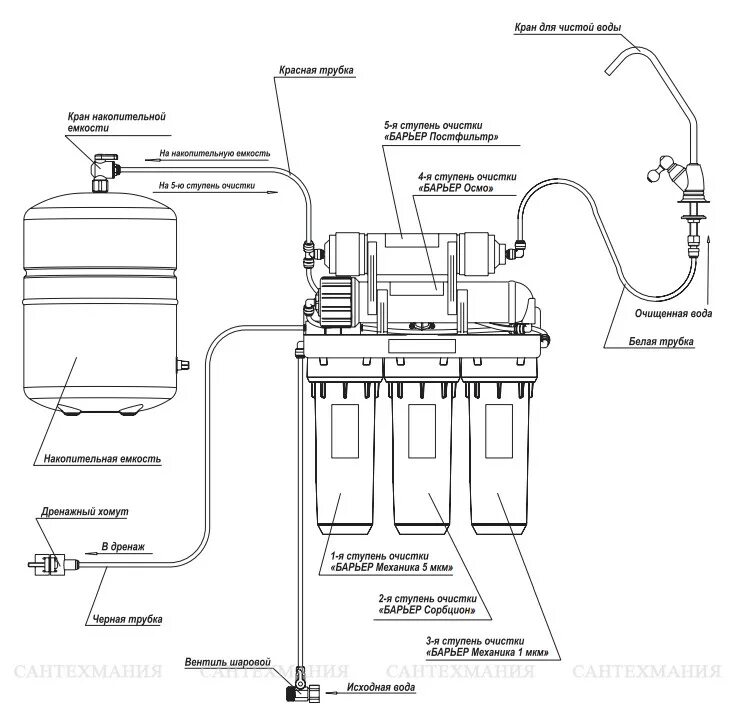 Кран для чистой воды

Красная трубка

Кран накопительной емкости

На накопительную емкость

На 5-ю ступень очистки

5-я ступень очистки «БАРЬЕР Постфильтр»

4-я ступень очистки «БАРЬЕР Осмо»

Очищенная вода

Белая трубка

Накопительная емкость

Дренажный хомут

В дренаж

Черная трубка

1-я ступень очистки «БАРЬЕР Механика 5 мкм»

2-я ступень очистки «БАРЬЕР Сорбцион»

3-я ступень очистки «БАРЬЕР Механика 1 мкм»

Вентиль шаровой

Исходная вода

САНТЕХМАНИЯ САНТЕХМАНИЯ САНТЕХМАНИЯ САНТЕХМАНИЯ