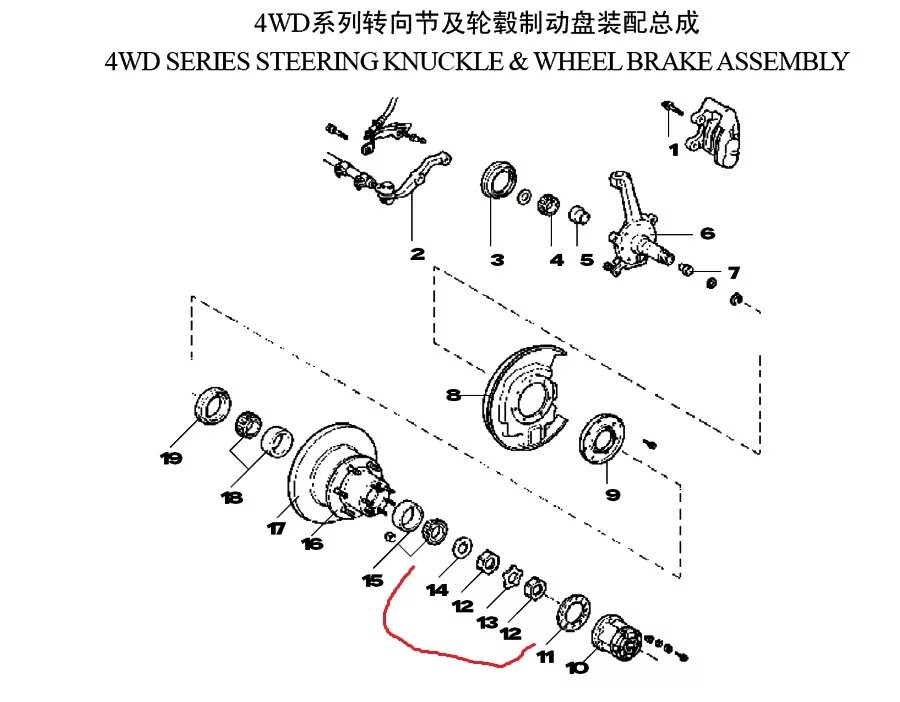 4WD系列转向节及轮毂制动盘装配总成
4WD SERIES STEERING KNUCKLE & WHEEL BRAKE ASSEMBLY

1
2
3
4
5
6
7
8
9
19
18
17
16
15
14
12
13
12
11
10