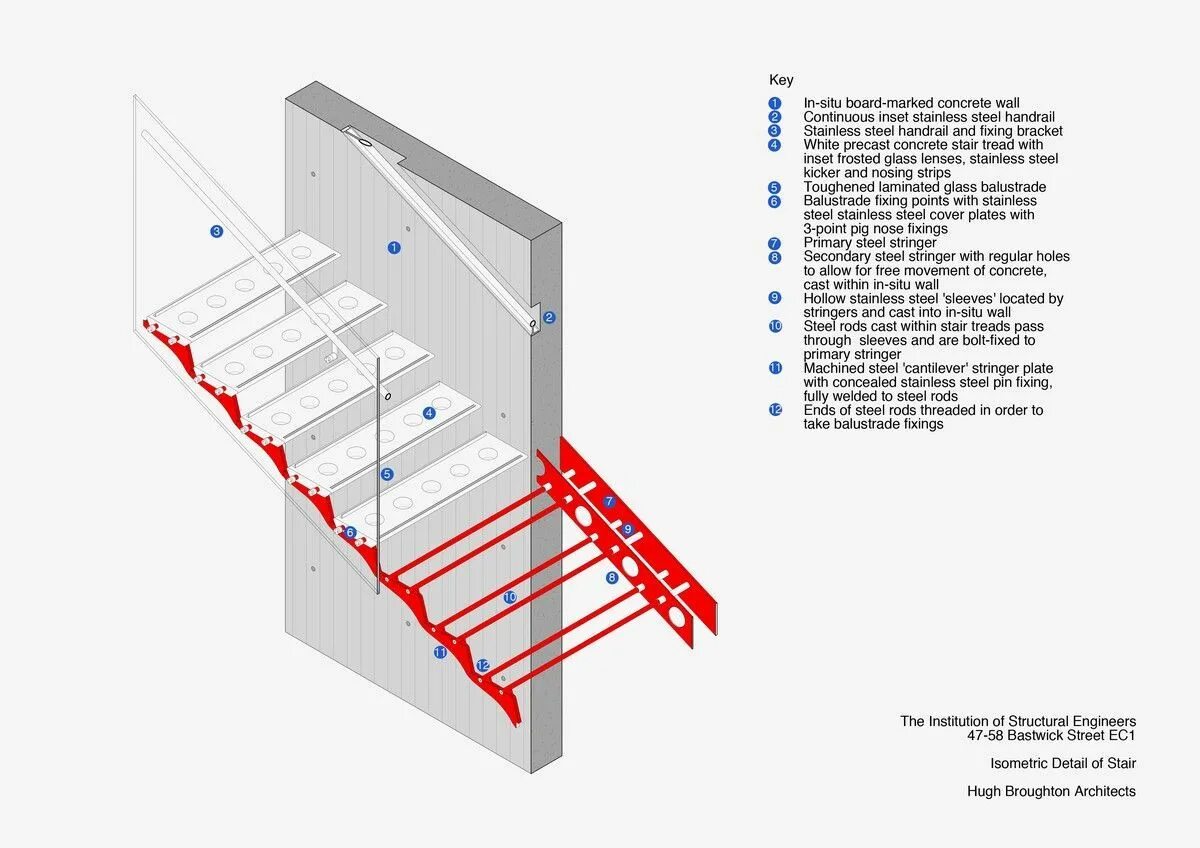 3

1

2

4

5

6

7

9

8

10

11

12

Key
1 In-situ board-marked concrete wall
2 Continuous inset stainless steel handrail
3 Stainless steel handrail and fixing bracket
4 White precast concrete stair tread with inset frosted glass lenses, stainless steel kicker and nosing strips
5 Toughened laminated glass balustrade
6 Balustrade fixing points with stainless steel stainless steel cover plates with 3-point pig nose fixings
7 Primary steel stringer
8 Secondary steel stringer with regular holes to allow for free movement of concrete, cast within in-situ wall
9 Hollow stainless steel 'sleeves' located by stringers and cast into in-situ wall
10 Steel rods cast within stair treads pass through sleeves and are bolt-fixed to primary stringer
11 Machined steel 'cantilever' stringer plate with concealed stainless steel pin fixing, fully welded to steel rods
12 Ends of steel rods threaded in order to take balustrade fixings

The Institution of Structural Engineers
47-58 Bastwick Street EC1

Isometric Detail of Stair

Hugh Broughton Architects