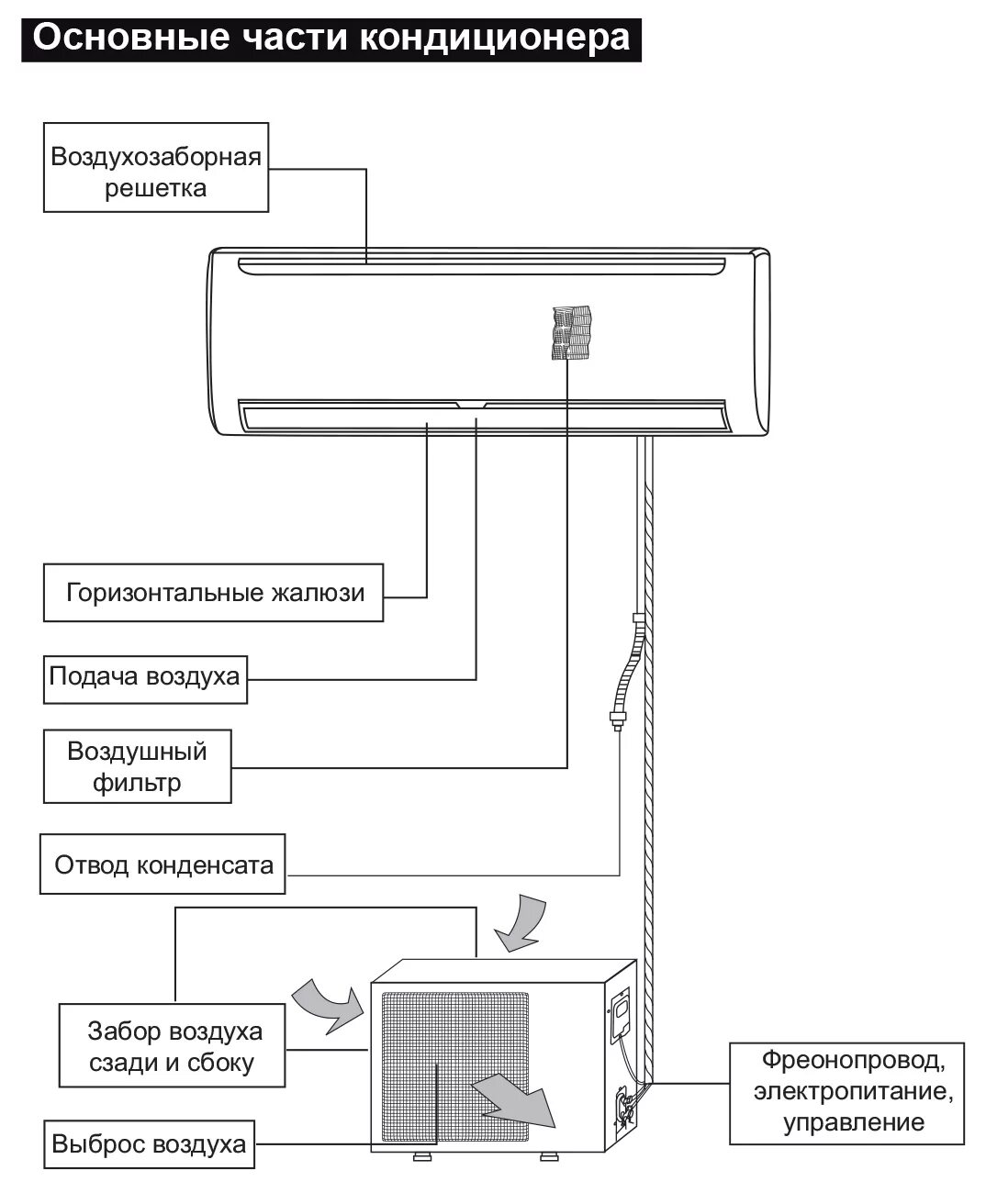 Основные части кондиционера

Воздухозаборная решетка

Горизонтальные жалюзи

Подача воздуха

Воздушный фильтр

Отвод конденсата

Забор воздуха сзади и сбоку

Выброс воздуха

Фреонопровод, электропитание, управление