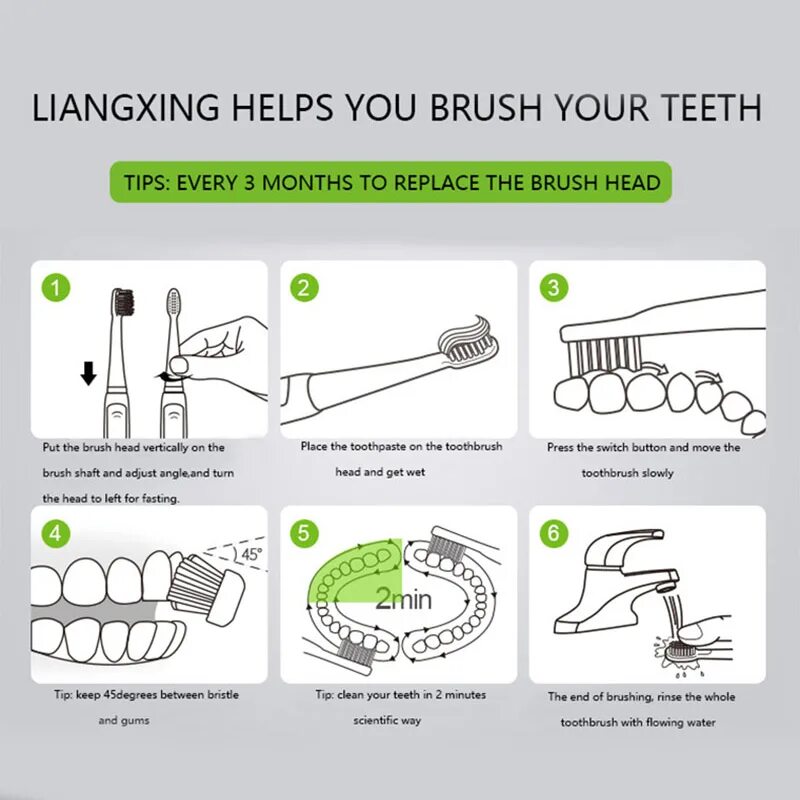 LIANGXING HELPS YOU BRUSH YOUR TEETH

TIPS: EVERY 3 MONTHS TO REPLACE THE BRUSH HEAD

1

Put the brush head vertically on the brush shaft and adjust angle,and turn the head to left for fasting.

2

Place the toothpaste on the toothbrush head and get wet

3

Press the switch button and move the toothbrush slowly

4

45°

Tip: keep 45degrees between bristle and gums

5

2min

Tip: clean your teeth in 2 minutes scientific way

6

The end of brushing, rinse the whole toothbrush with flowing water