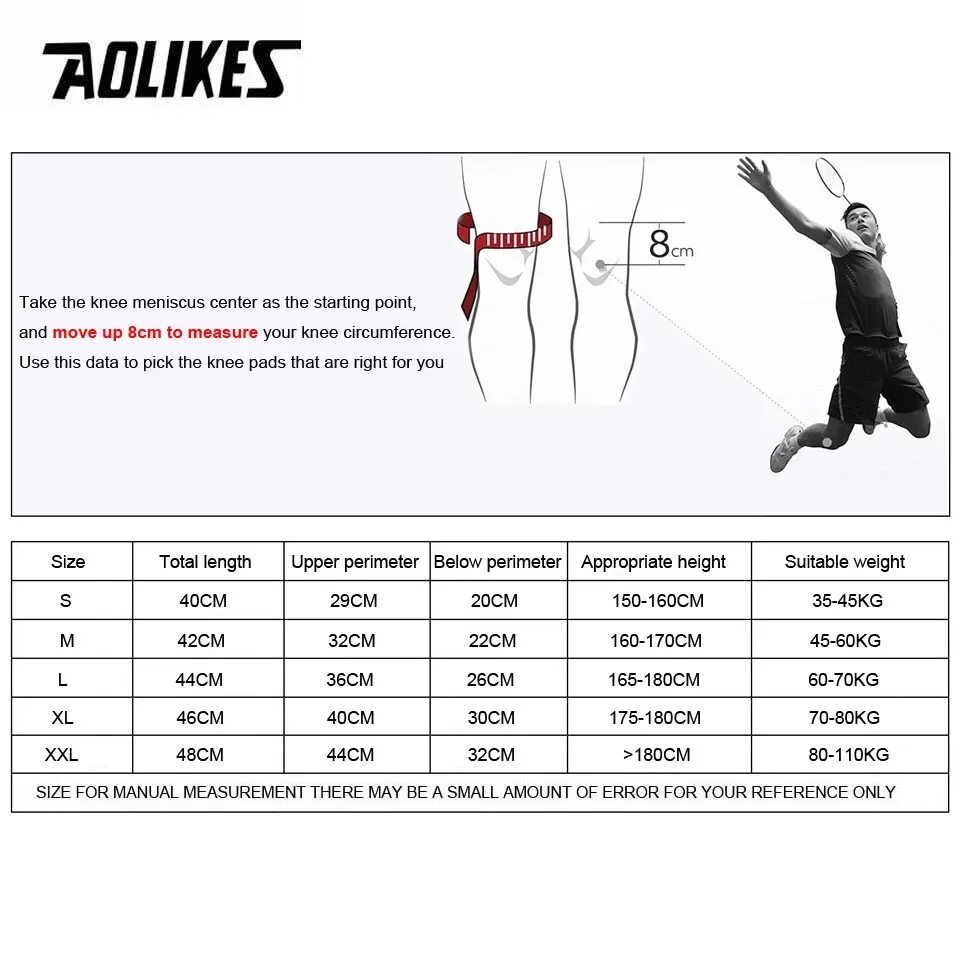 AOLIKES

Take the knee meniscus center as the starting point, and move up 8cm to measure your knee circumference. Use this data to pick the knee pads that are right for you

8cm

| Size | Total length | Upper perimeter | Below perimeter | Appropriate height | Suitable weight |
|---|---|---|---|---|---|
| S | 40CM | 29CM | 20CM | 150-160CM | 35-45KG |
| M | 42CM | 32CM | 22CM | 160-170CM | 45-60KG |
| L | 44CM | 36CM | 26CM | 165-180CM | 60-70KG |
| XL | 46CM | 40CM | 30CM | 175-180CM | 70-80KG |
| XXL | 48CM | 44CM | 32CM | >180CM | 80-110KG |

SIZE FOR MANUAL MEASUREMENT THERE MAY BE A SMALL AMOUNT OF ERROR FOR YOUR REFERENCE ONLY