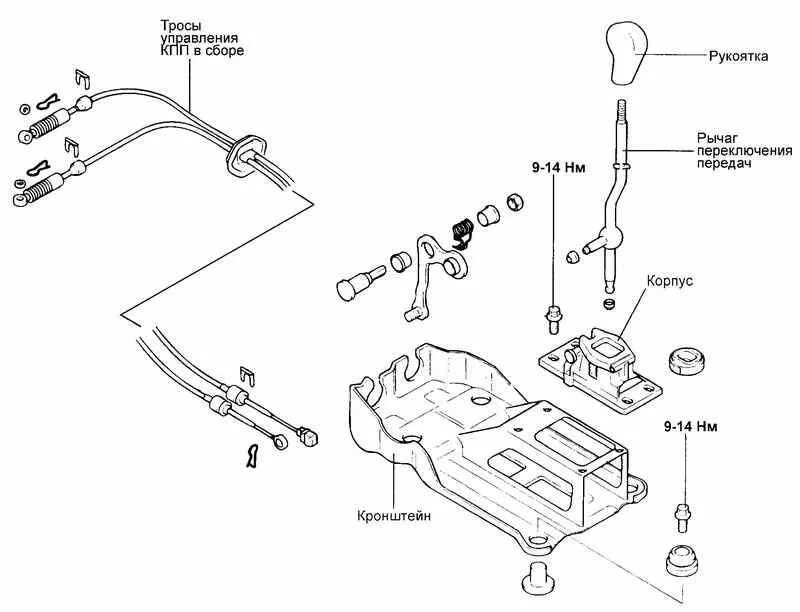 Тросы управления КПП в сборе

Рукоятка

Рычаг переключения передач

9-14 Нм

Корпус

9-14 Нм

Кронштейн