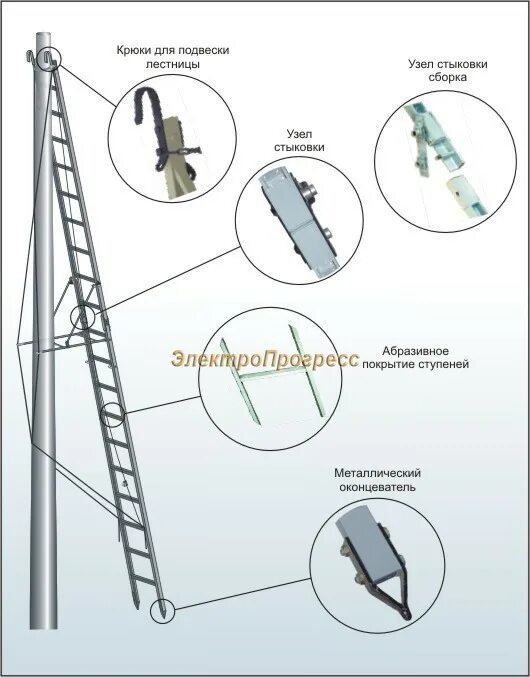 Крюки для подвески лестницы

Узел стыковки сборка

Узел стыковки

ЭлектроПрогресс

Абразивное покрытие ступеней

Металлический оконцеватель