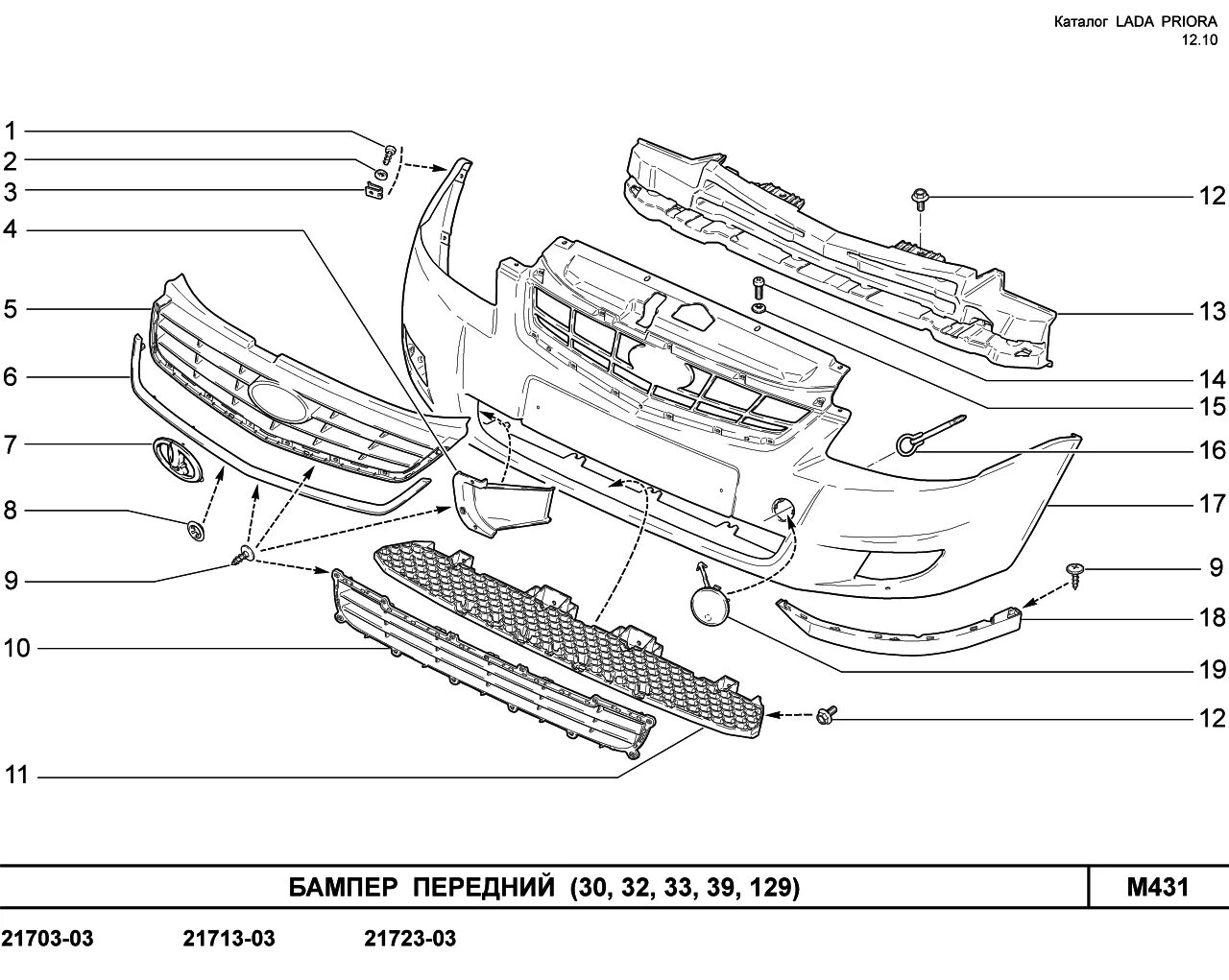 Каталог LADA PRIORA
12.10

1
2
3
4
5
6
7
8
9
10
11

12
13
14
15
16
17
9
18
19
12

БАМПЕР ПЕРЕДНИЙ (30, 32, 33, 39, 129)

M431

21703-03 21713-03 21723-03