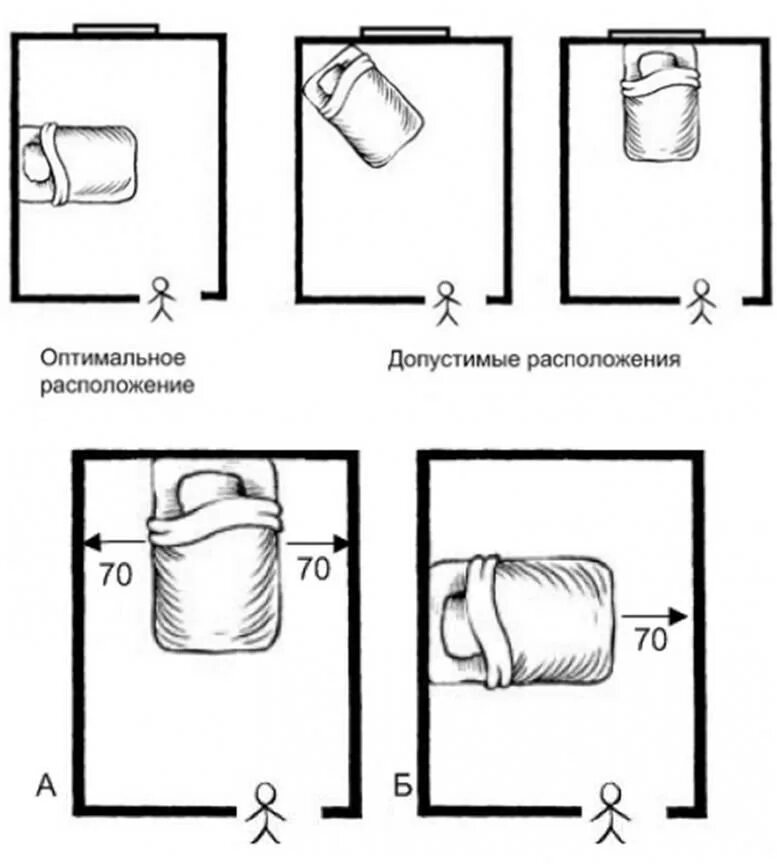 Оптимальное расположение

Допустимые расположения

70

70

70

А

Б