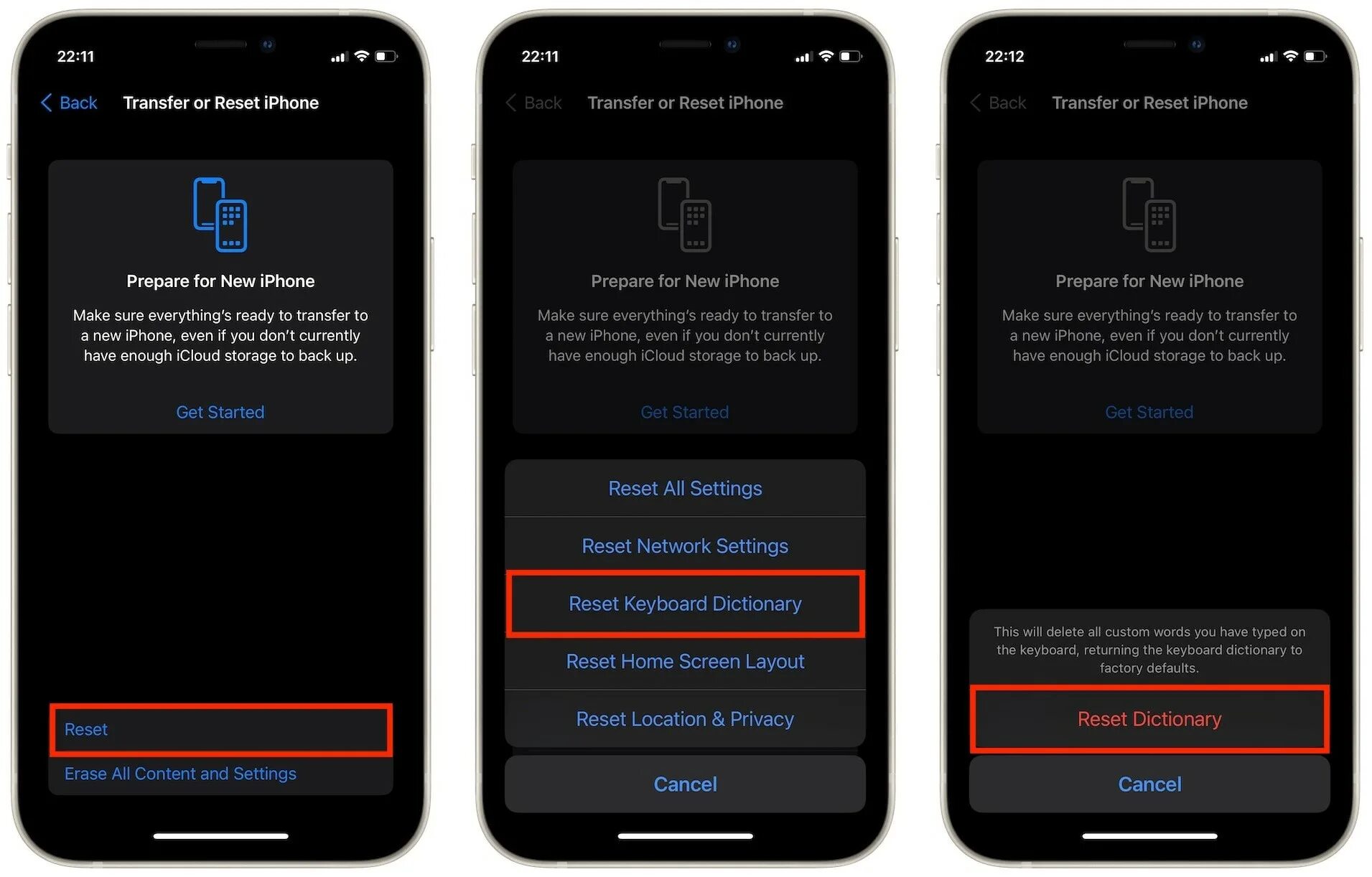 22:11

Back Transfer or Reset iPhone

Prepare for New iPhone

Make sure everything's ready to transfer to a new iPhone, even if you don't currently have enough iCloud storage to back up.

Get Started

Reset

Erase All Content and Settings

22:11

Back Transfer or Reset iPhone

Prepare for New iPhone

Make sure everything's ready to transfer to a new iPhone, even if you don't currently have enough iCloud storage to back up.

Get Started

Reset All Settings

Reset Network Settings

Reset Keyboard Dictionary

Reset Home Screen Layout

Reset Location & Privacy

Cancel

22:12

Back Transfer or Reset iPhone

Prepare for New iPhone

Make sure everything's ready to transfer to a new iPhone, even if you don't currently have enough iCloud storage to back up.

Get Started

This will delete all custom words you have typed on the keyboard, returning the keyboard dictionary to factory defaults.

Reset Dictionary

Cancel