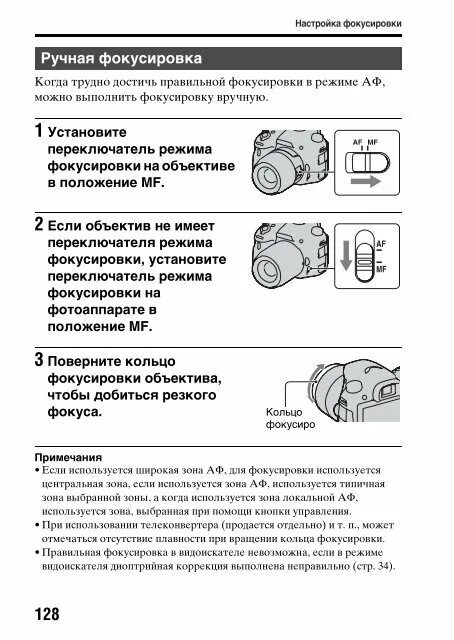 Настройка фокусировки

Ручная фокусировка

Когда трудно достичь правильной фокусировки в режиме АФ, можно выполнить фокусировку вручную.

1 Установите переключатель режима фокусировки на объективе в положение MF.

AF MF

2 Если объектив не имеет переключателя режима фокусировки, установите переключатель режима фокусировки на фотоаппарате в положение MF.

AF
MF

3 Поверните кольцо фокусировки объектива, чтобы добиться резкого фокуса.

Кольцо фокусиро

Примечания
• Если используется широкая зона АФ, для фокусировки используется центральная зона, если используется зона АФ, используется типичная зона выбранной зоны, а когда используется зона локальной АФ, используется зона, выбранная при помощи кнопки управления.
• При использовании телеконвертера (продается отдельно) и т. п., может отмечаться отсутствие плавности при вращении кольца фокусировки.
• Правильная фокусировка в видоискателе невозможна, если в режиме видоискателя диоптрийная коррекция выполнена неправильно (стр. 34).

128