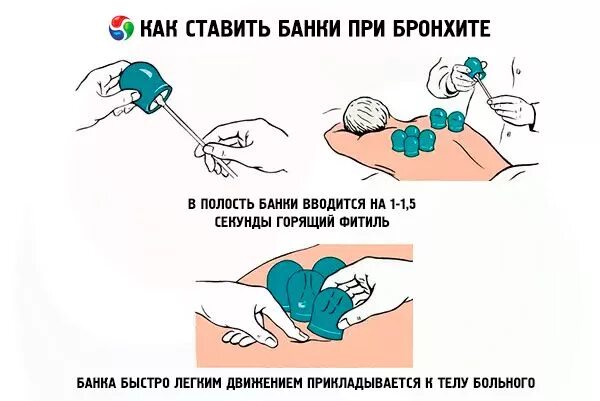 КАК СТАВИТЬ БАНКИ ПРИ БРОНХИТЕ

В ПОЛОСТЬ БАНКИ ВВОДИТСЯ НА 1-1,5 СЕКУНДЫ ГОРЯЩИЙ ФИТИЛЬ

БАНКА БЫСТРО ЛЕГКИМ ДВИЖЕНИЕМ ПРИКЛАДЫВАЕТСЯ К ТЕЛУ БОЛЬНОГО