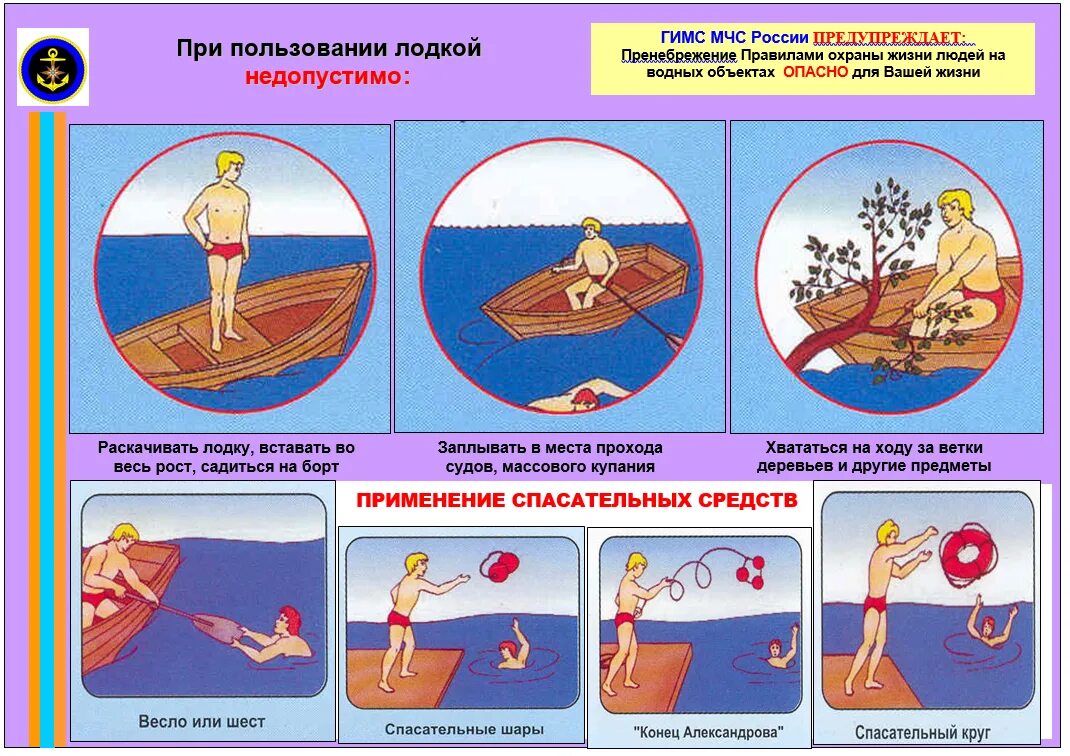 При пользовании лодкой недопустимо:

ГИМС МЧС России ПРЕДУПРЕЖДАЕТ: Пренебрежение Правилами охраны жизни людей на водных объектах ОПАСНО для Вашей жизни

Раскачивать лодку, вставать во весь рост, садиться на борт

Заплывать в места прохода судов, массового купания

Хвататься на ходу за ветки деревьев и другие предметы

ПРИМЕНЕНИЕ СПАСАТЕЛЬНЫХ СРЕДСТВ

Весло или шест

Спасательные шары

"Конец Александрова"

Спасательный круг