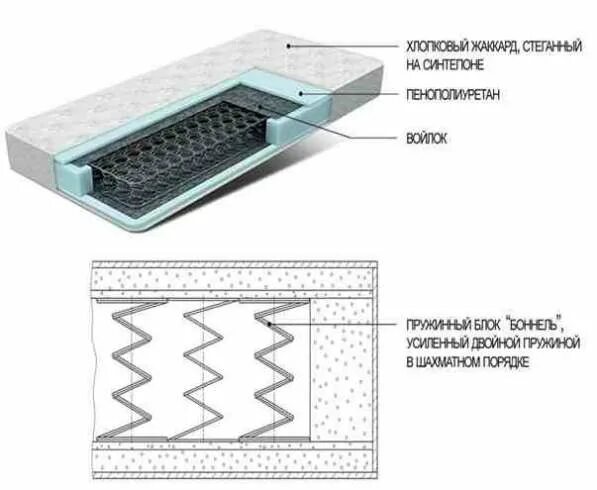 ХЛОПКОВЫЙ ЖАККАРД, СТЕГАННЫЙ НА СИНТЕПОНЕ

ПЕНОПОЛИУРЕТАН

ВОЙЛОК

ПРУЖИННЫЙ БЛОК "БОННЕЛЬ", УСИЛЕННЫЙ ДВОЙНОЙ ПРУЖИНОЙ В ШАХМАТНОМ ПОРЯДКЕ