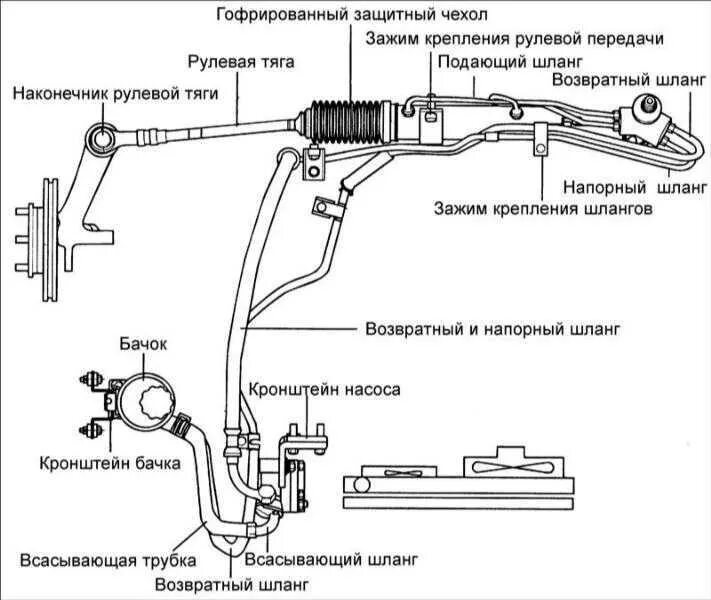 Гофрированный защитный чехол
Зажим крепления рулевой передачи
Рулевая тяга
Подающий шланг
Возвратный шланг
Наконечник рулевой тяги
Напорный шланг
Зажим крепления шлангов
Возвратный и напорный шланг
Бачок
Кронштейн насоса
Кронштейн бачка
Всасывающая трубка
Всасывающий шланг
Возвратный шланг