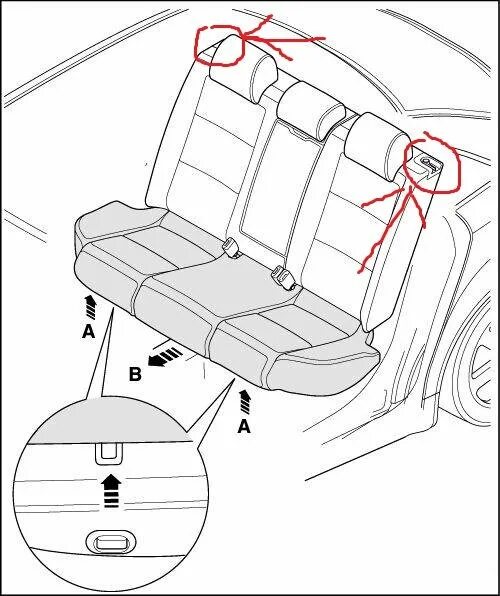 A
B
A