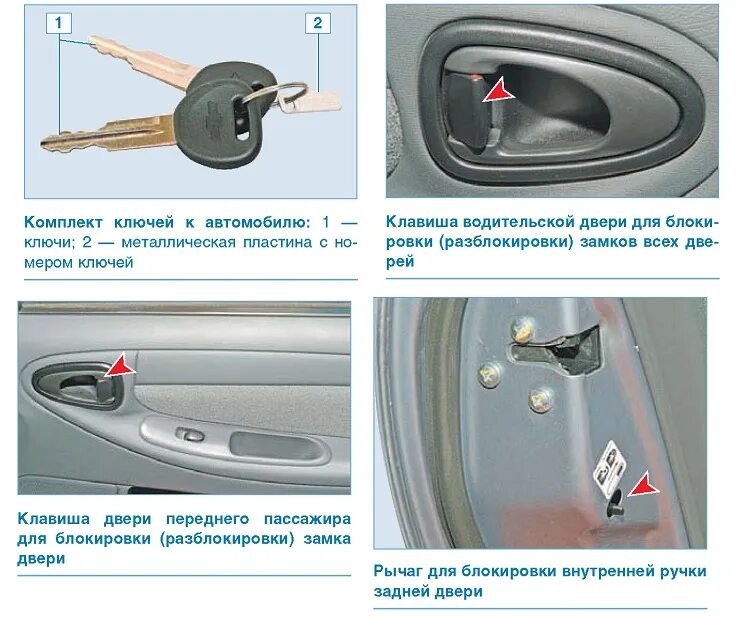 1

2

Комплект ключей к автомобилю: 1 — ключи; 2 — металлическая пластина с номером ключей

Клавиша водительской двери для блокировки (разблокировки) замков всех дверей

Клавиша двери переднего пассажира для блокировки (разблокировки) замка двери

Рычаг для блокировки внутренней ручки задней двери