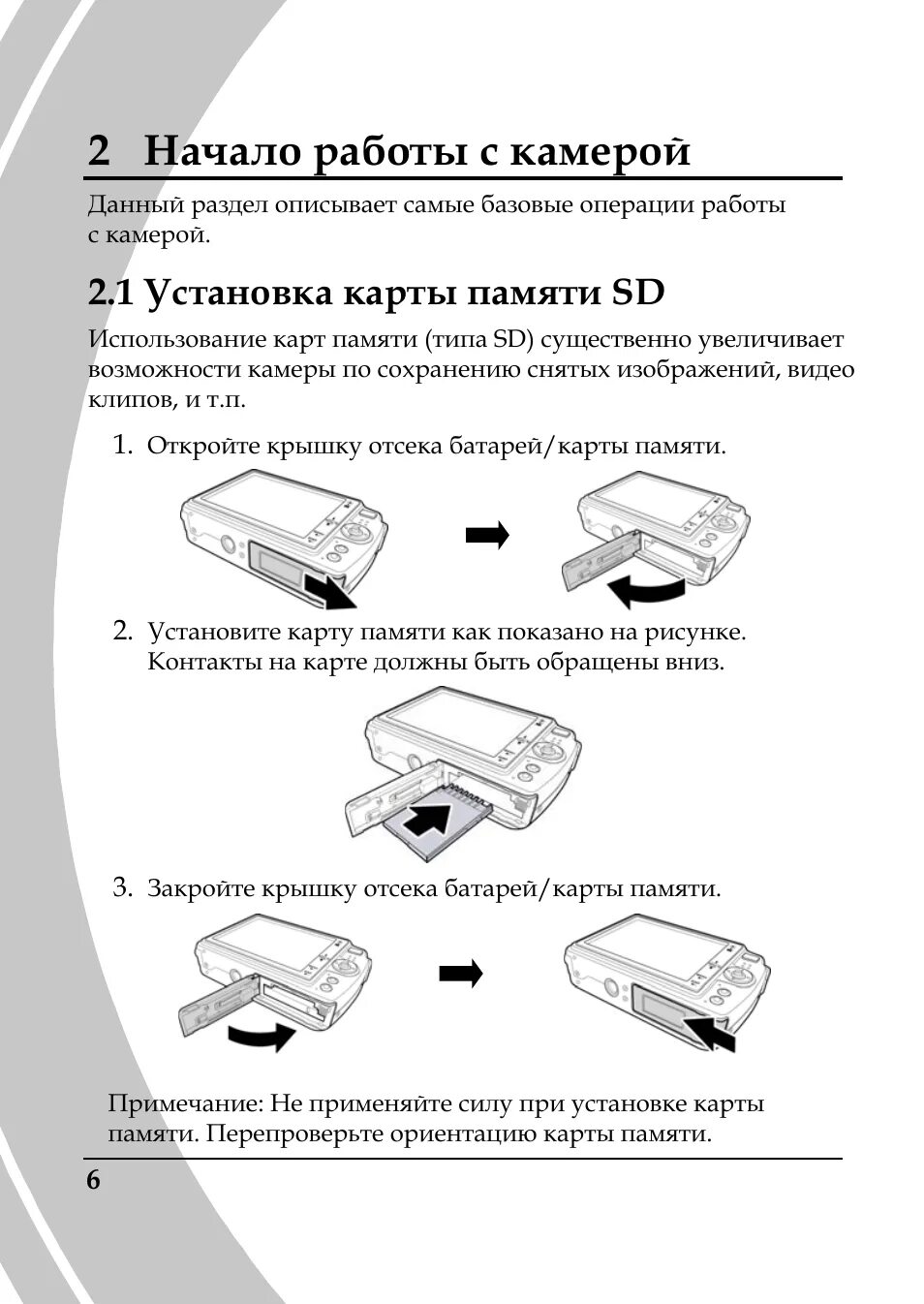 2 Начало работы с камерой

Данный раздел описывает самые базовые операции работы с камерой.

2.1 Установка карты памяти SD

Использование карт памяти (типа SD) существенно увеличивает возможности камеры по сохранению снятых изображений, видео клипов, и т.п.

1. Откройте крышку отсека батарей/карты памяти.

2. Установите карту памяти как показано на рисунке. Контакты на карте должны быть обращены вниз.

3. Закройте крышку отсека батарей/карты памяти.

Примечание: Не применяйте силу при установке карты памяти. Перепроверьте ориентацию карты памяти.

6