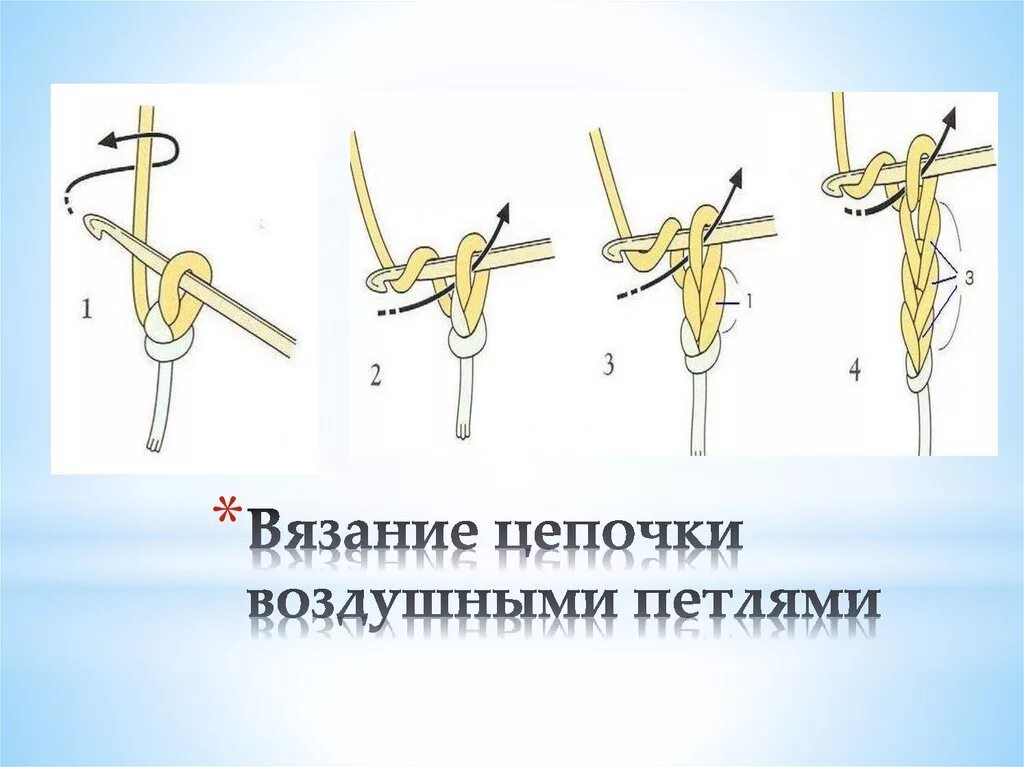 1

2

3

1

4

3

*Вязание цепочки воздушными петлями