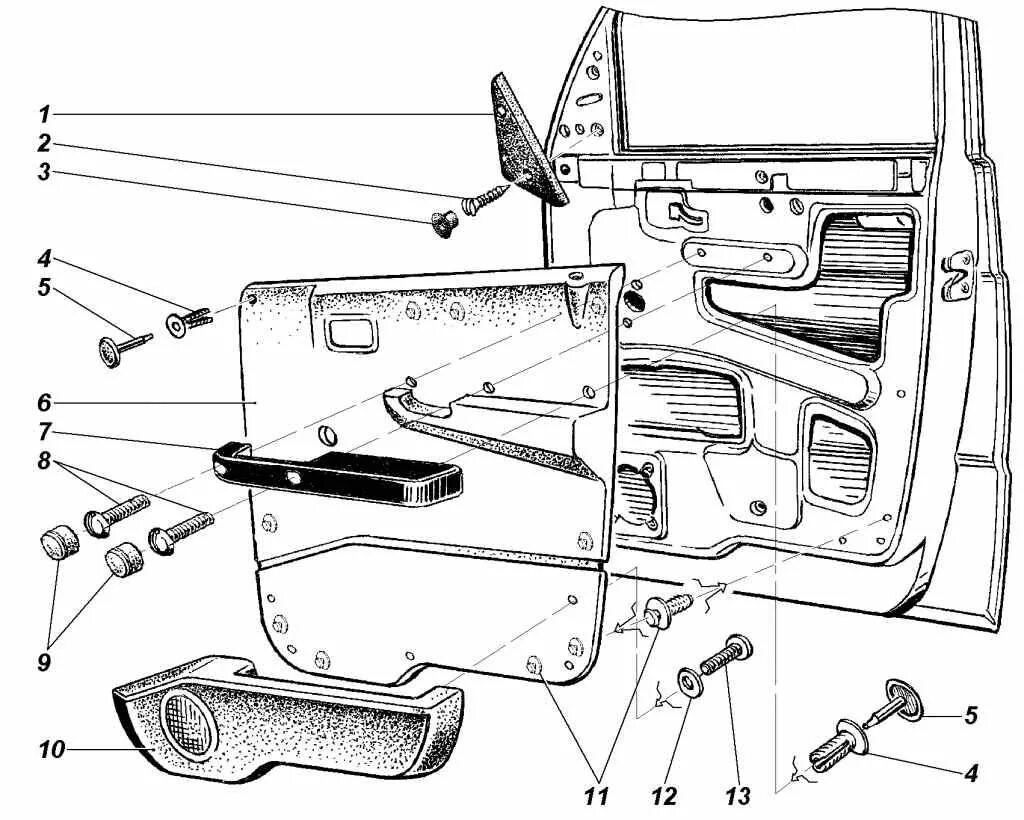 1
2
3
4
5
6
7
8
9
10
11
12
13
5
4