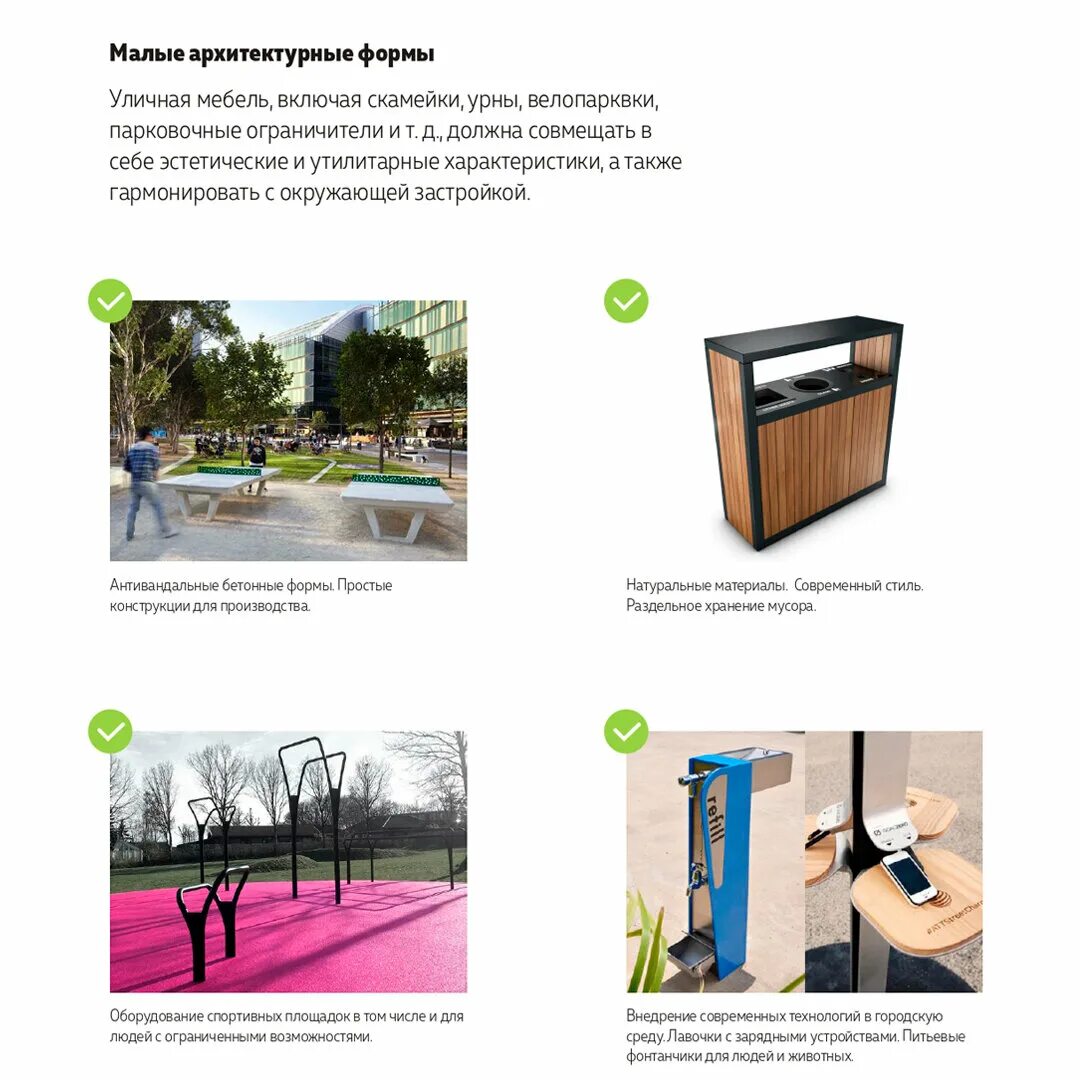 Малые архитектурные формы

Уличная мебель, включая скамейки, урны, велопарквки, парковочные ограничители и т. д., должна совмещать в себе эстетические и утилитарные характеристики, а также гармонировать с окружающей застройкой.

Антивандальные бетонные формы. Простые конструкции для производства.

Натуральные материалы. Современный стиль. Раздельное хранение мусора.

Оборудование спортивных площадок в том числе и для людей с ограниченными возможностями.

refill

#ATTStreetCharge

Внедрение современных технологий в городскую среду. Лавочки с зарядными устройствами. Питьевые фонтанчики для людей и животных.