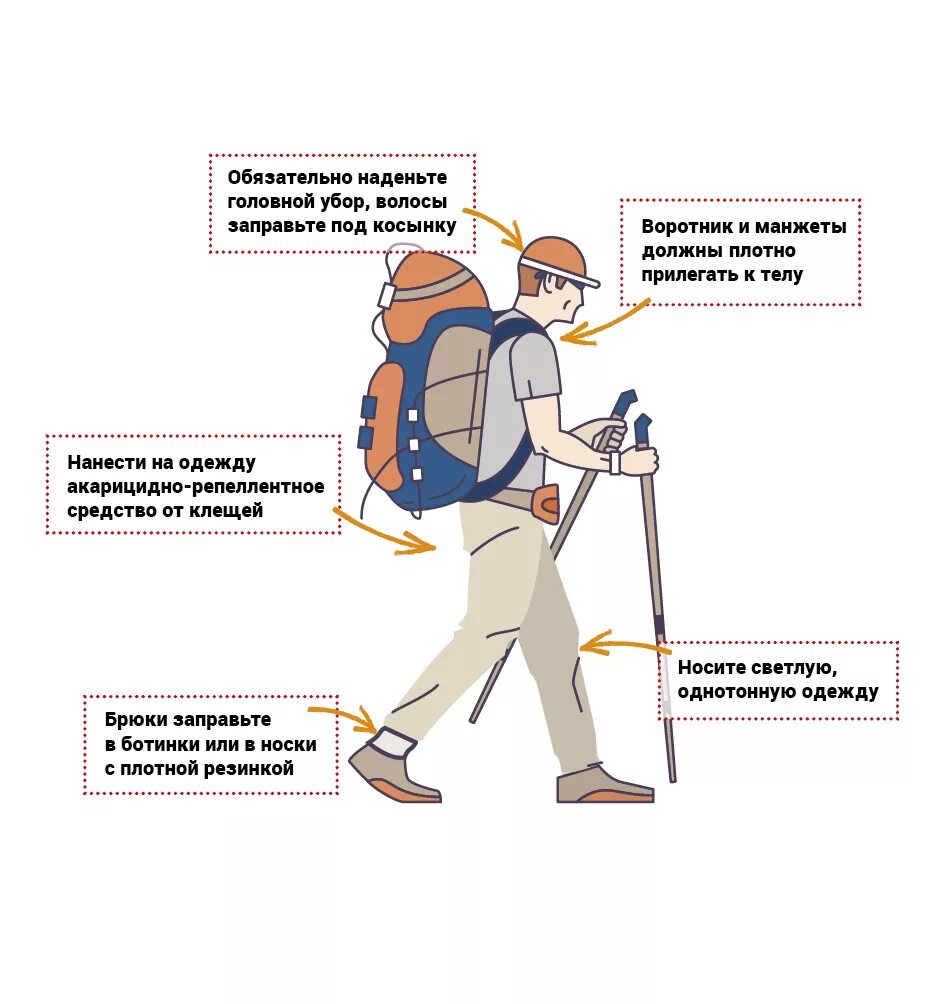 Обязательно наденьте головной убор, волосы заправьте под косынку

Воротник и манжеты должны плотно прилегать к телу

Нанести на одежду акарицидно-репеллентное средство от клещей

Носите светлую, однотонную одежду

Брюки заправьте в ботинки или в носки с плотной резинкой