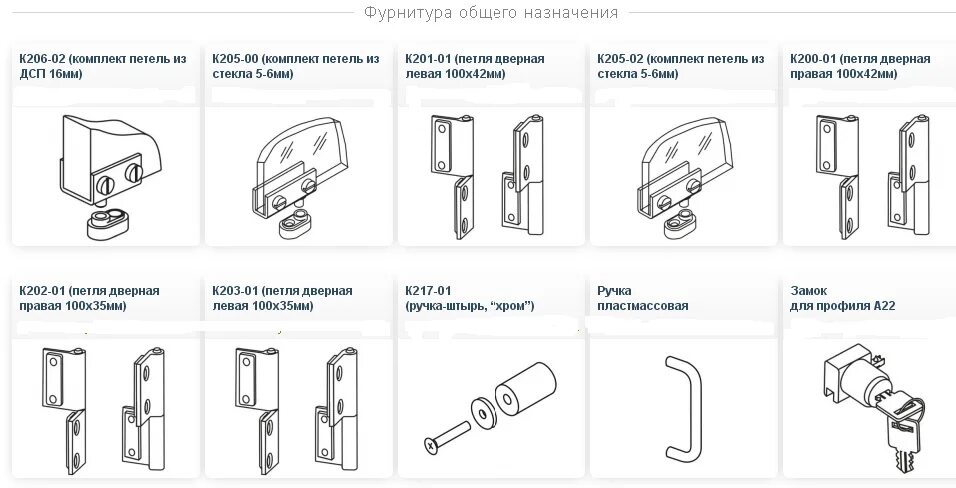 Фурнитура общего назначения

К206-02 (комплект петель из ДСП 16мм)

К205-00 (комплект петель из стекла 5-6мм)

К201-01 (петля дверная левая 100х42мм)

К205-02 (комплект петель из стекла 5-6мм)

К200-01 (петля дверная правая 100х42мм)

К202-01 (петля дверная правая 100х35мм)

К203-01 (петля дверная левая 100х35мм)

К217-01 (ручка-штырь, "хром")

Ручка пластмассовая

Замок для профиля А22