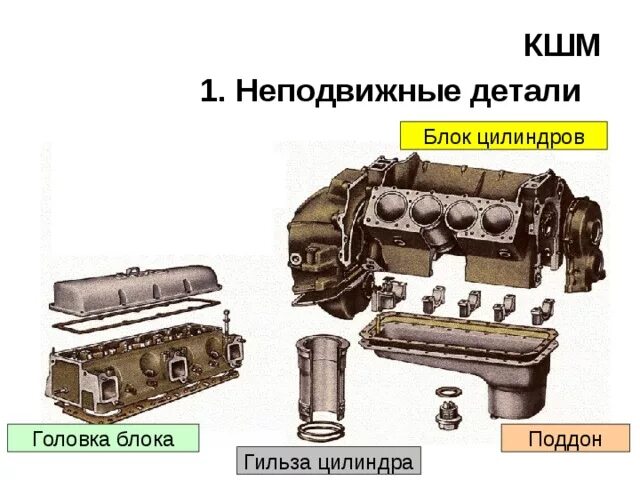 КШМ

1. Неподвижные детали

Блок цилиндров

Головка блока

Гильза цилиндра

Поддон