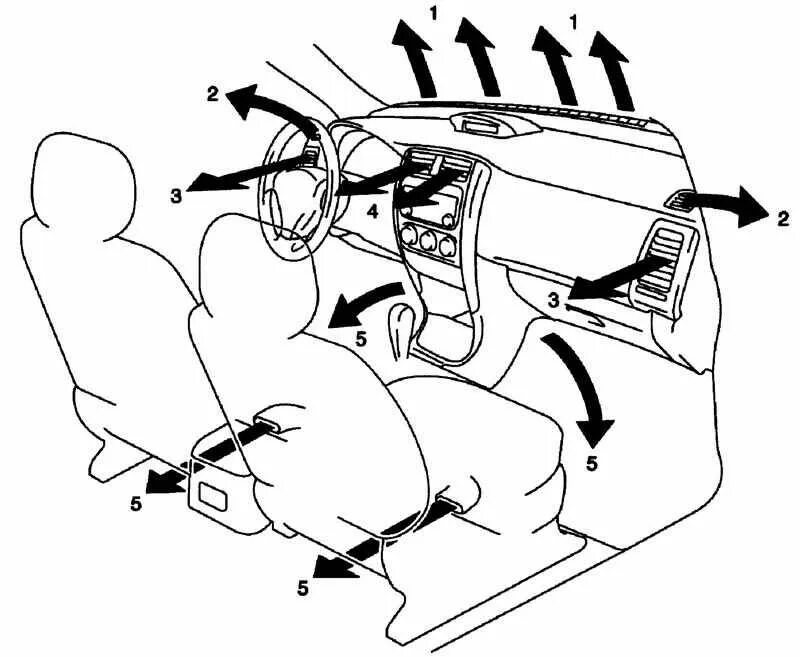 1
1
2
3
4
2
3
5
5
5
5