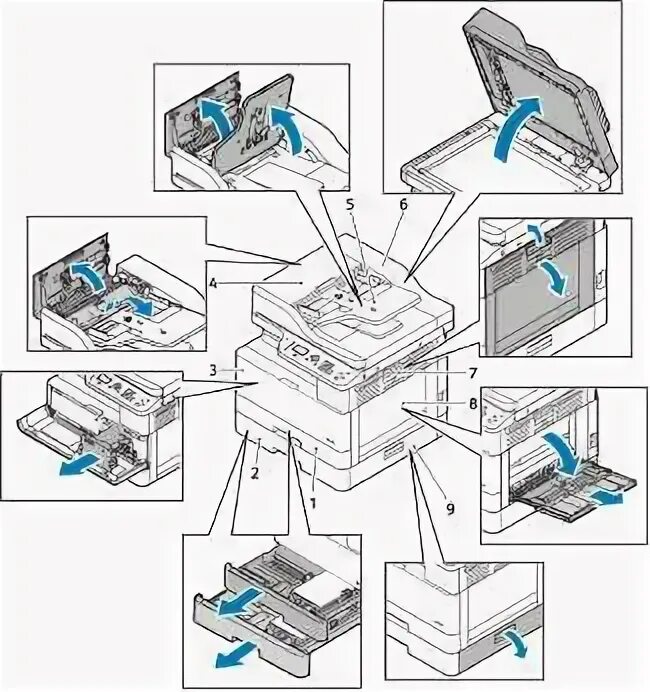 5
6
4
3
7
8
2
1
9