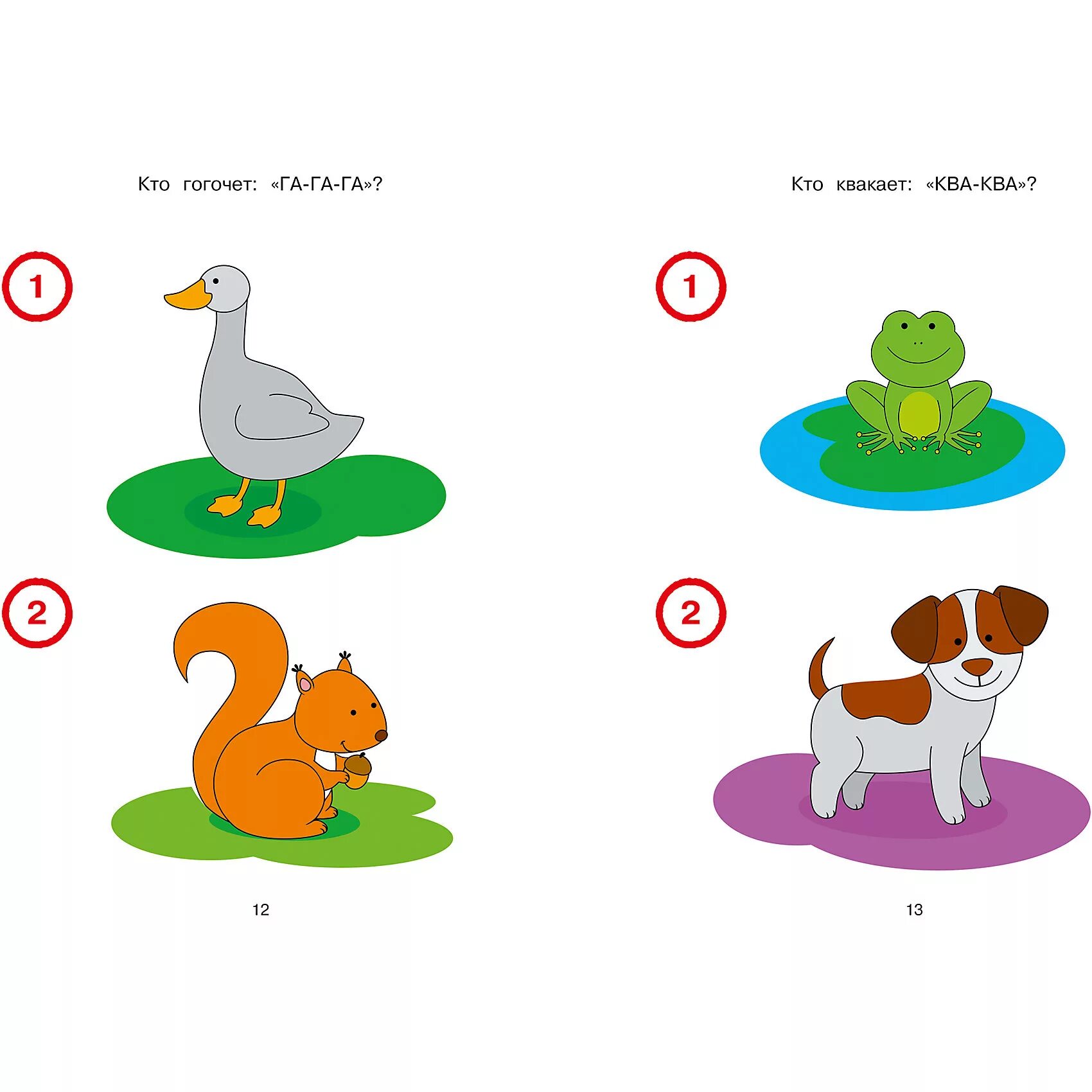 Кто гогочет: «ГА-ГА-ГА»?

1

2

12

Кто квакает: «КВА-КВА»?

1

2

13