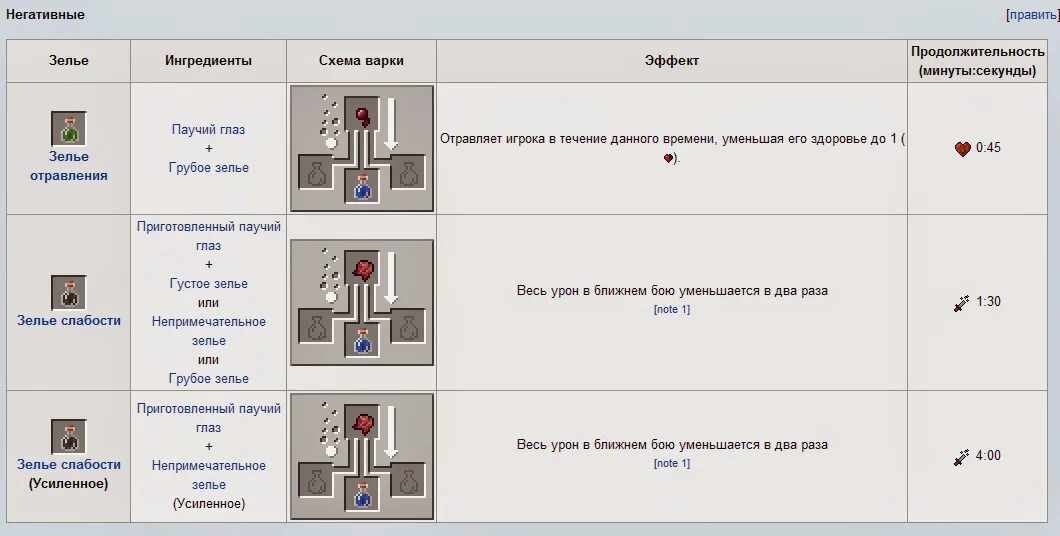 Негативные [править]

| Зелье | Ингредиенты | Схема варки | Эффект | Продолжительность (минуты:секунды) |
|---|---|---|---|---|
| Зелье отравления | Паучий глаз + Грубое зелье | | Отравляет игрока в течение данного времени, уменьшая его здоровье до 1 ( ). | 0:45 |
| Зелье слабости | Приготовленный паучий глаз + Густое зелье или Непримечательное зелье или Грубое зелье | | Весь урон в ближнем бою уменьшается в два раза [note 1] | 1:30 |
| Зелье слабости (Усиленное) | Приготовленный паучий глаз + Непримечательное зелье (Усиленное) | | Весь урон в ближнем бою уменьшается в два раза [note 1] | 4:00 |