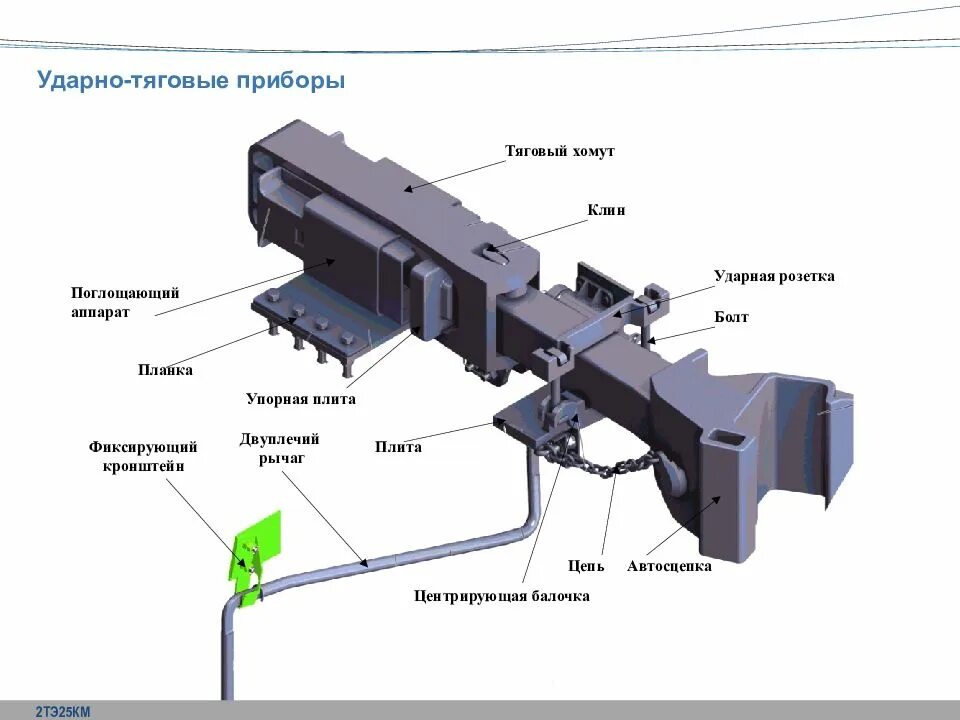 Ударно-тяговые приборы

Тяговый хомут

Клин

Ударная розетка

Болт

Поглощающий аппарат

Планка

Упорная плита

Плита

Фиксирующий кронштейн

Двуплечий рычаг

Цепь

Автосцепка

Центрирующая балочка

2ТЭ25КМ