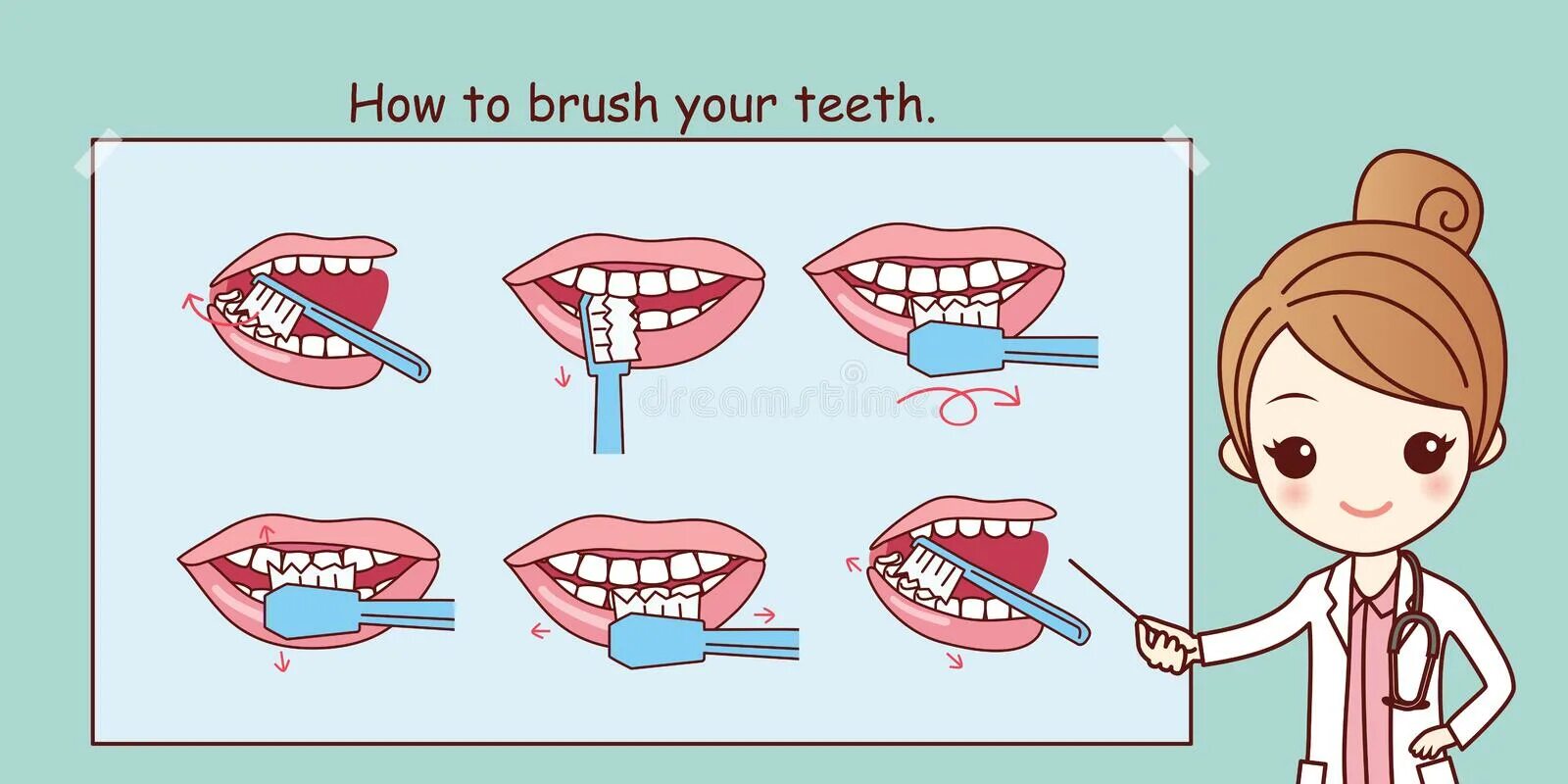 How to brush your teeth.

dreamstime