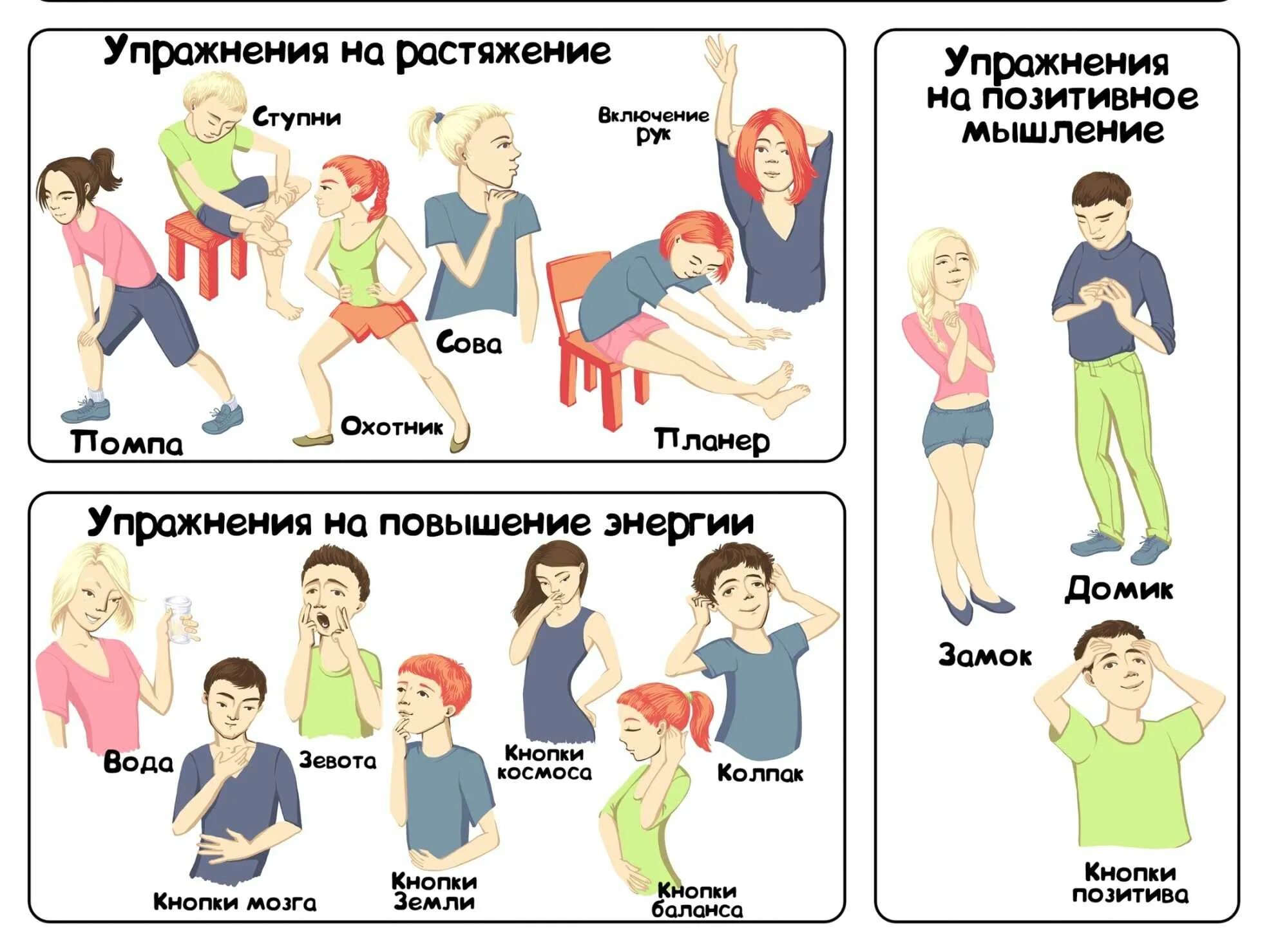 Упражнения на растяжение

Ступни

Включение рук

Сова

Помпа

Охотник

Планер

Упражнения на повышение энергии

Вода

Зевота

Кнопки космоса

Колпак

Кнопки мозга

Кнопки Земли

Кнопки баланса

Упражнения на позитивное мышление

Домик

Замок

Кнопки позитива