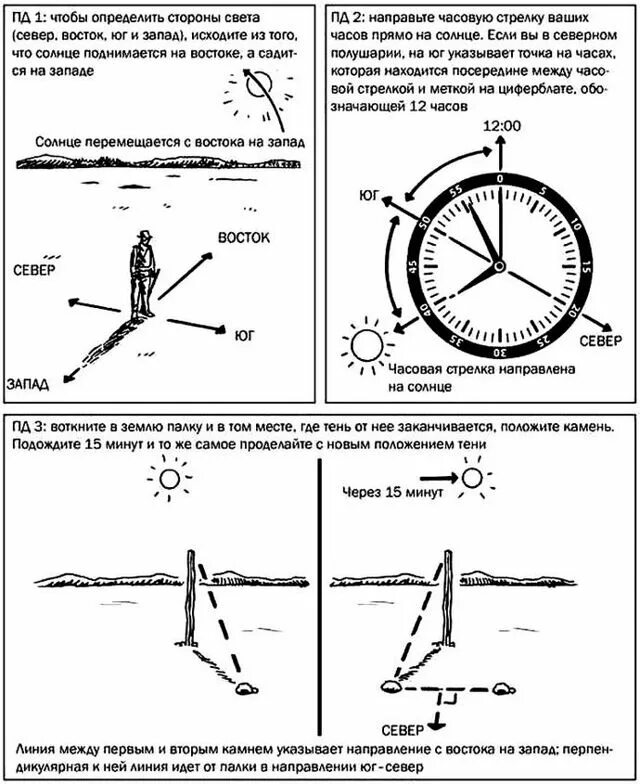 ПД 1: чтобы определить стороны света (север, восток, юг и запад), исходите из того, что солнце поднимается на востоке, а садится на западе

Солнце перемещается с востока на запад

ВОСТОК

СЕВЕР

ЮГ

ЗАПАД

ПД 2: направьте часовую стрелку ваших часов прямо на солнце. Если вы в северном полушарии, на юг указывает точка на часах, которая находится посередине между часовой стрелкой и меткой на циферблате, обозначающей 12 часов

12:00

ЮГ

0 5 10 15 20 25 30 35 40 45 50 55

СЕВЕР

Часовая стрелка направлена на солнце

ПД 3: воткните в землю палку и в том месте, где тень от нее заканчивается, положите камень. Подождите 15 минут и то же самое проделайте с новым положением тени

Через 15 минут

СЕВЕР

Линия между первым и вторым камнем указывает направление с востока на запад; перпендикулярная к ней линия идет от палки в направлении юг - север