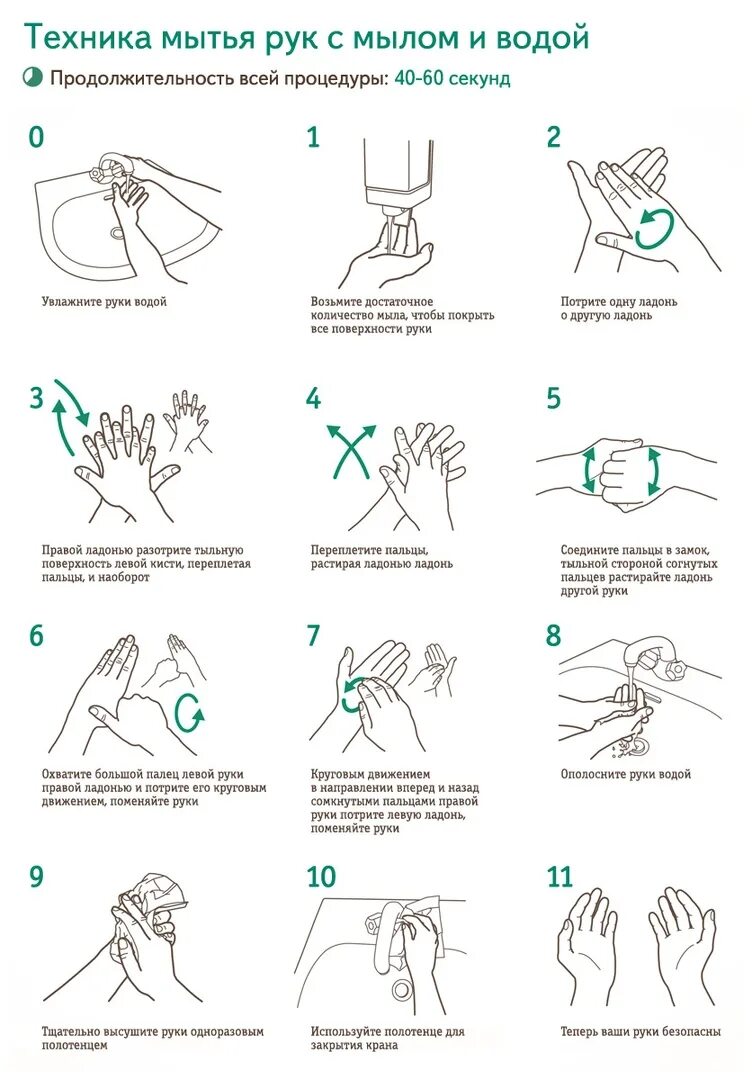 Техника мытья рук с мылом и водой

Продолжительность всей процедуры: 40-60 секунд

0

Увлажните руки водой

1

Возьмите достаточное количество мыла, чтобы покрыть все поверхности руки

2

Потрите одну ладонь о другую ладонь

3

Правой ладонью разотрите тыльную поверхность левой кисти, переплетая пальцы, и наоборот

4

Переплетите пальцы, растирая ладонью ладонь

5

Соедините пальцы в замок, тыльной стороной согнутых пальцев растирайте ладонь другой руки

6

Охватите большой палец левой руки правой ладонью и потрите его круговым движением, поменяйте руки

7

Круговым движением в направлении вперед и назад сомкнутыми пальцами правой руки потрите левую ладонь, поменяйте руки

8

Ополосните руки водой

9

Тщательно высушите руки одноразовым полотенцем

10

Используйте полотенце для закрытия крана

11

Теперь ваши руки безопасны