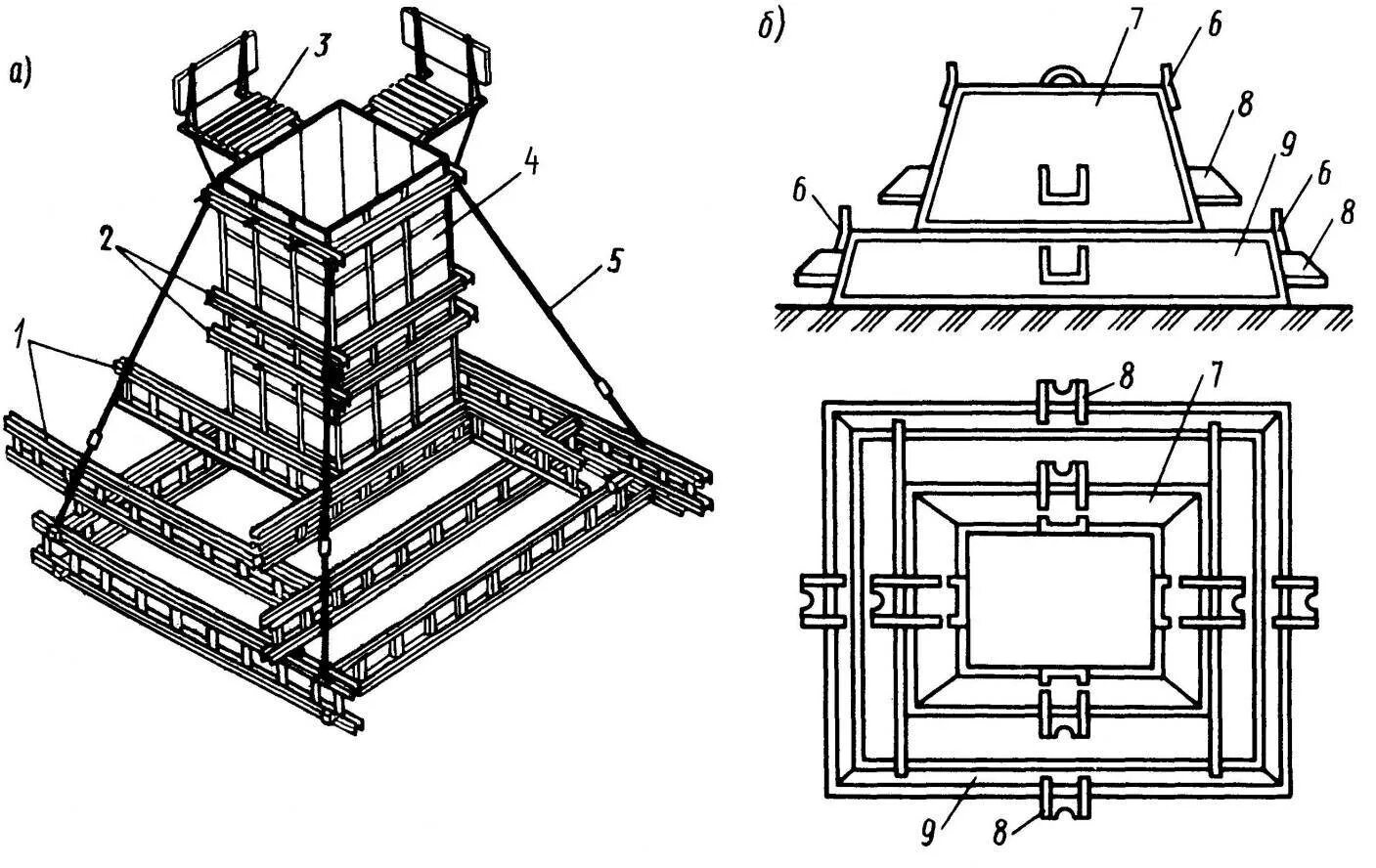 а)
3
4
2
5
1
б)
7
6
8
9
6
6
8
8
7
9
8