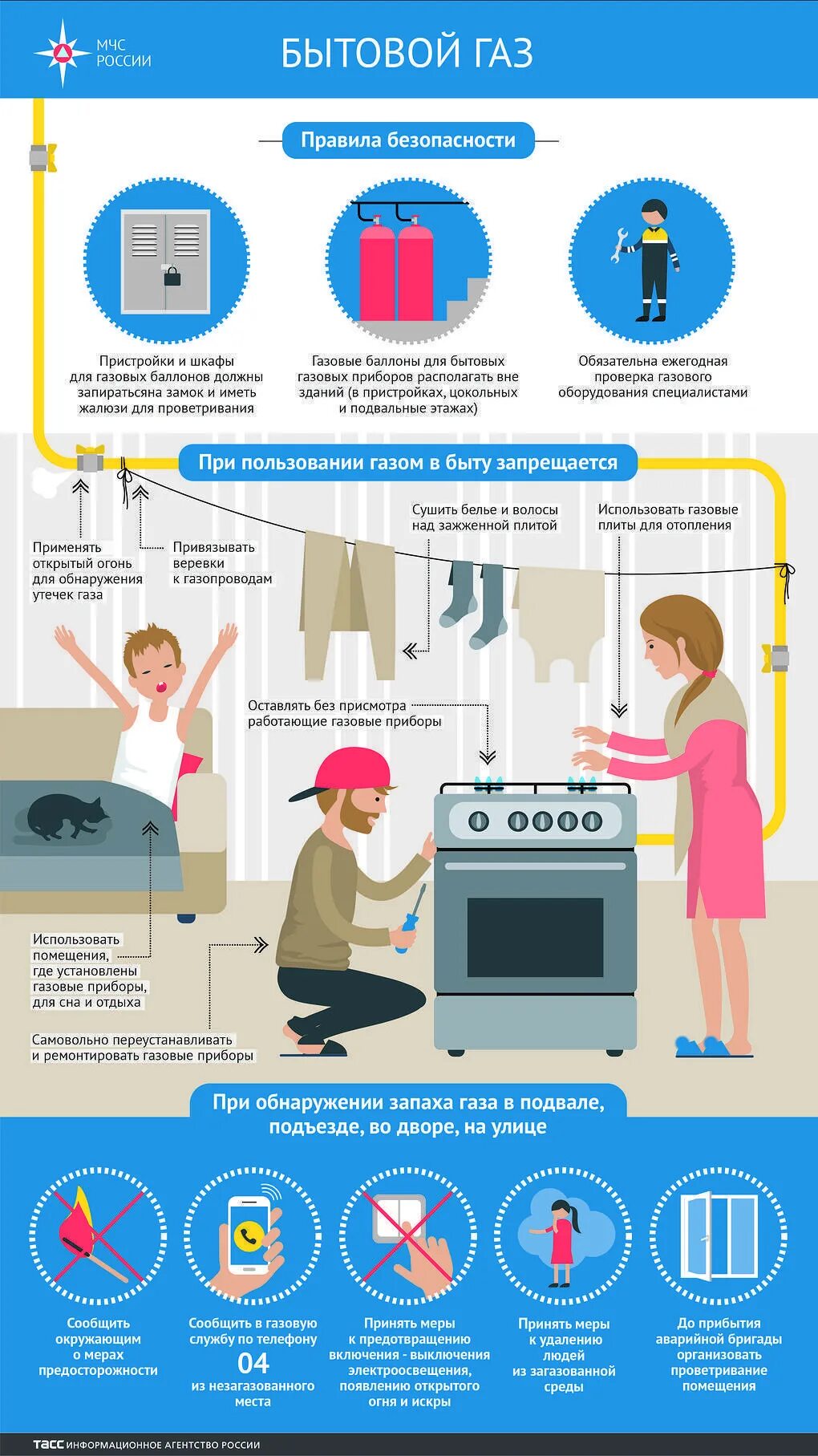 МЧС РОССИИ

БЫТОВОЙ ГАЗ

Правила безопасности

Пристройки и шкафы для газовых баллонов должны запиратьсяна замок и иметь жалюзи для проветривания

Газовые баллоны для бытовых газовых приборов располагать вне зданий (в пристройках, цокольных и подвальные этажах)

Обязательна ежегодная проверка газового оборудования специалистами

При пользовании газом в быту запрещается

Применять открытый огонь для обнаружения утечек газа

Привязывать веревки к газопроводам

Сушить белье и волосы над зажженной плитой

Использовать газовые плиты для отопления

Оставлять без присмотра работающие газовые приборы

Использовать помещения, где установлены газовые приборы, для сна и отдыха

Самовольно переустанавливать и ремонтировать газовые приборы

При обнаружении запаха газа в подвале, подъезде, во дворе, на улице

Сообщить окружающим о мерах предосторожности

Сообщить в газовую службу по телефону 04 из незагазованного места

Принять меры к предотвращению включения - выключения электроосвещения, появлению открытого огня и искры

Принять меры к удалению людей из загазованной среды

До прибытия аварийной бригады организовать проветривание помещения

ТАСС ИНФОРМАЦИОННОЕ АГЕНТСТВО РОССИИ