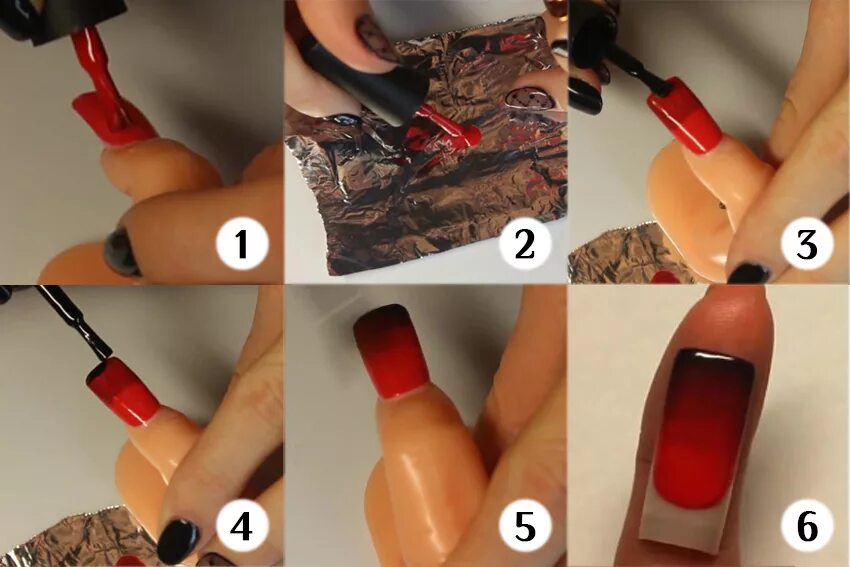 1
2
3
4
5
6