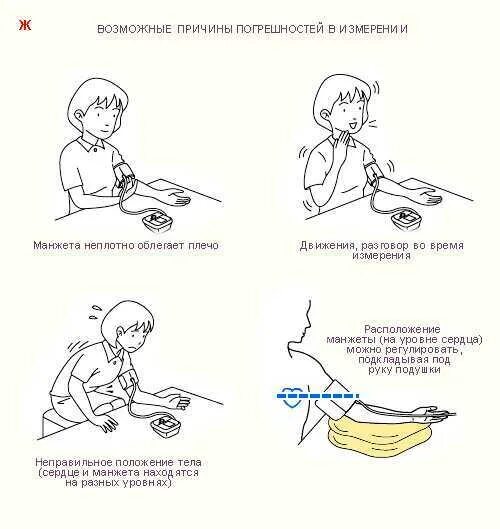 Ж

ВОЗМОЖНЫЕ ПРИЧИНЫ ПОГРЕШНОСТЕЙ В ИЗМЕРЕНИИ

Манжета неплотно облегает плечо

Движения, разговор во время измерения

Неправильное положение тела (сердце и манжета находятся на разных уровнях)

Расположение манжеты (на уровне сердца) можно регулировать, подкладывая под руку подушки