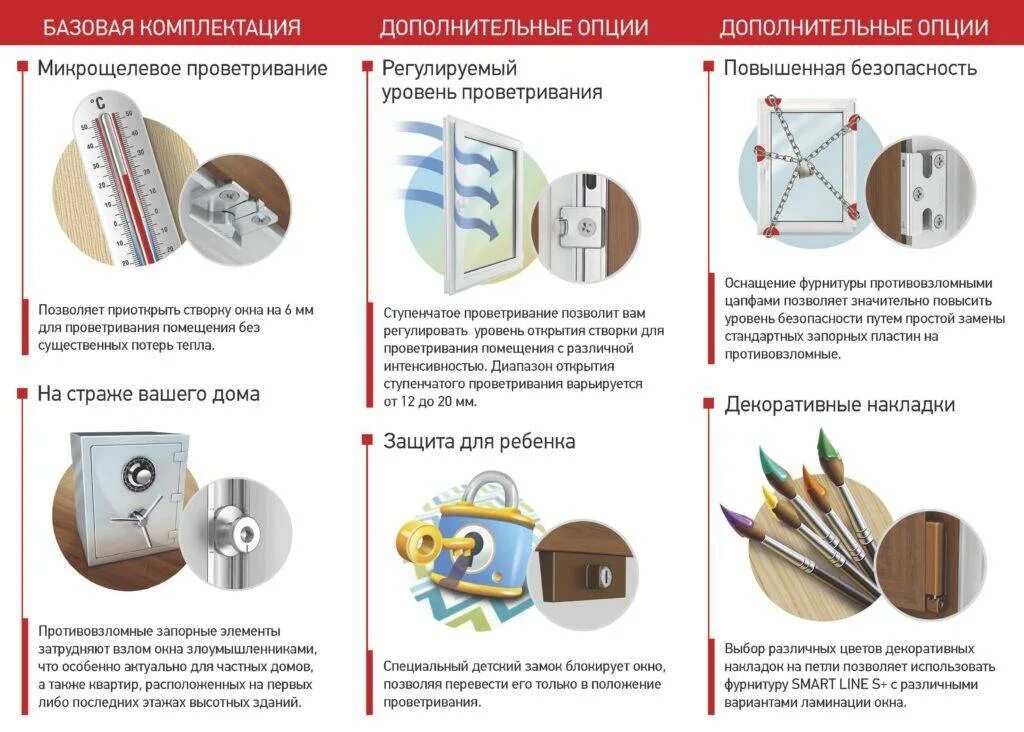 БАЗОВАЯ КОМПЛЕКТАЦИЯ

Микрощелевое проветривание

°C

Позволяет приоткрыть створку окна на 6 мм для проветривания помещения без существенных потерь тепла.

На страже вашего дома

Противовзломные запорные элементы затрудняют взлом окна злоумышленниками, что особенно актуально для частных домов, а также квартир, расположенных на первых либо последних этажах высотных зданий.

ДОПОЛНИТЕЛЬНЫЕ ОПЦИИ

Регулируемый уровень проветривания

Ступенчатое проветривание позволит вам регулировать уровень открытия створки для проветривания помещения с различной интенсивностью. Диапазон открытия ступенчатого проветривания варьируется от 12 до 20 мм.

Защита для ребенка

Специальный детский замок блокирует окно, позволяя перевести его только в положение проветривания.

ДОПОЛНИТЕЛЬНЫЕ ОПЦИИ

Повышенная безопасность

Оснащение фурнитуры противовзломными цапфами позволяет значительно повысить уровень безопасности путем простой замены стандартных запорных пластин на противовзломные.

Декоративные накладки

Выбор различных цветов декоративных накладок на петли позволяет использовать фурнитуру SMART LINE S+ с различными вариантами ламинации окна.