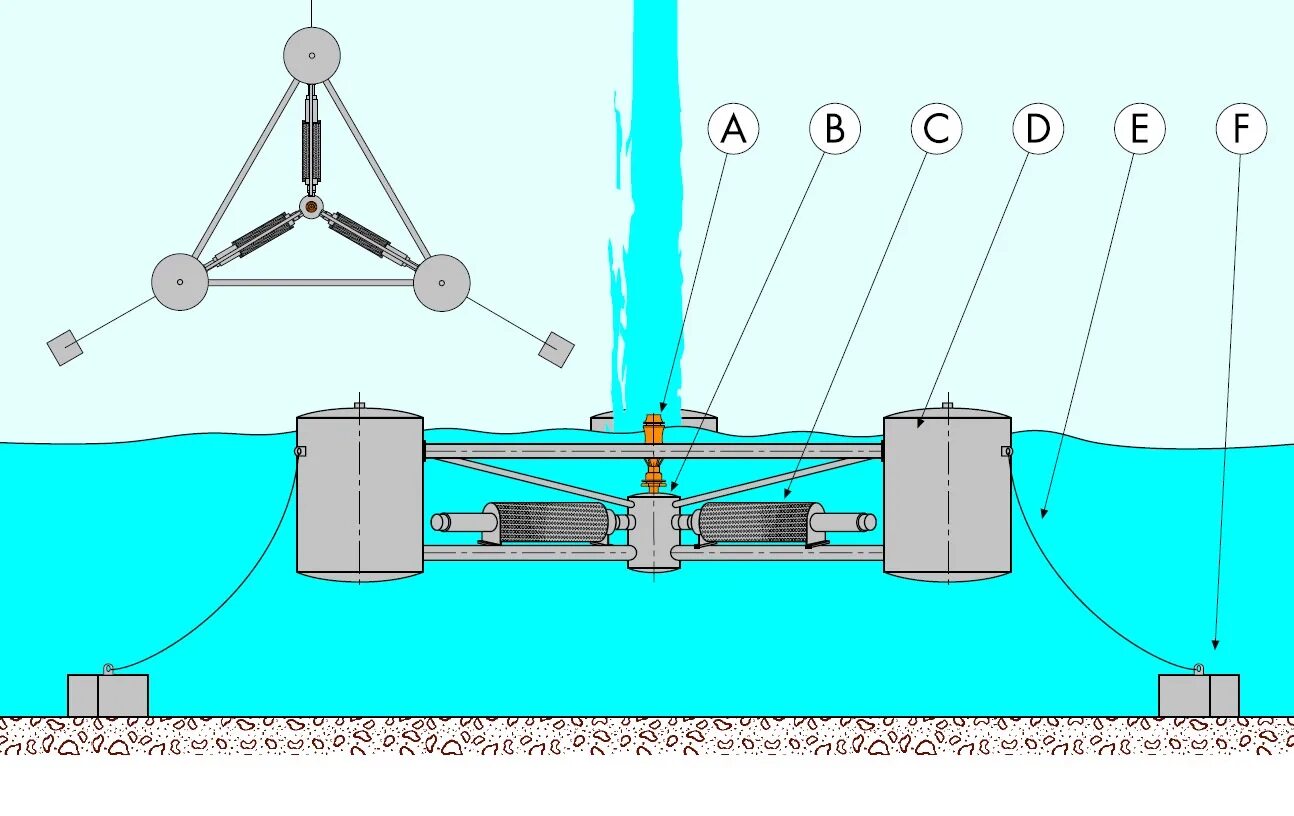 A
B
C
D
E
F