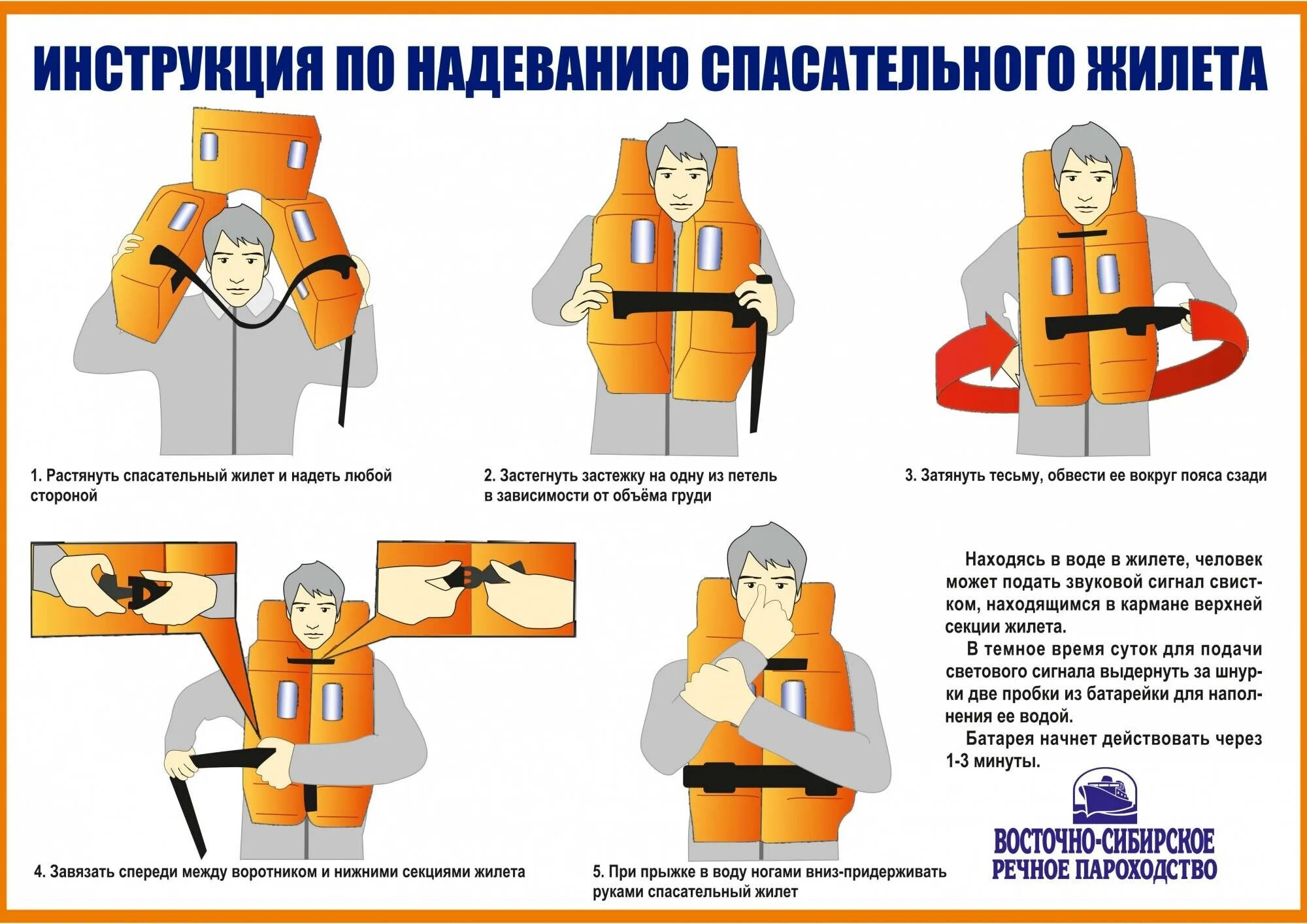 ИНСТРУКЦИЯ ПО НАДЕВАНИЮ СПАСАТЕЛЬНОГО ЖИЛЕТА

1. Растянуть спасательный жилет и надеть любой стороной

2. Застегнуть застежку на одну из петель в зависимости от объёма груди

3. Затянуть тесьму, обвести ее вокруг пояса сзади

4. Завязать спереди между воротником и нижними секциями жилета

5. При прыжке в воду ногами вниз-придерживать руками спасательный жилет

Находясь в воде в жилете, человек может подать звуковой сигнал свистком, находящимся в кармане верхней секции жилета.

В темное время суток для подачи светового сигнала выдернуть за шнурки две пробки из батарейки для наполнения ее водой.

Батарея начнет действовать через 1-3 минуты.

ВОСТОЧНО-СИБИРСКОЕ РЕЧНОЕ ПАРОХОДСТВО