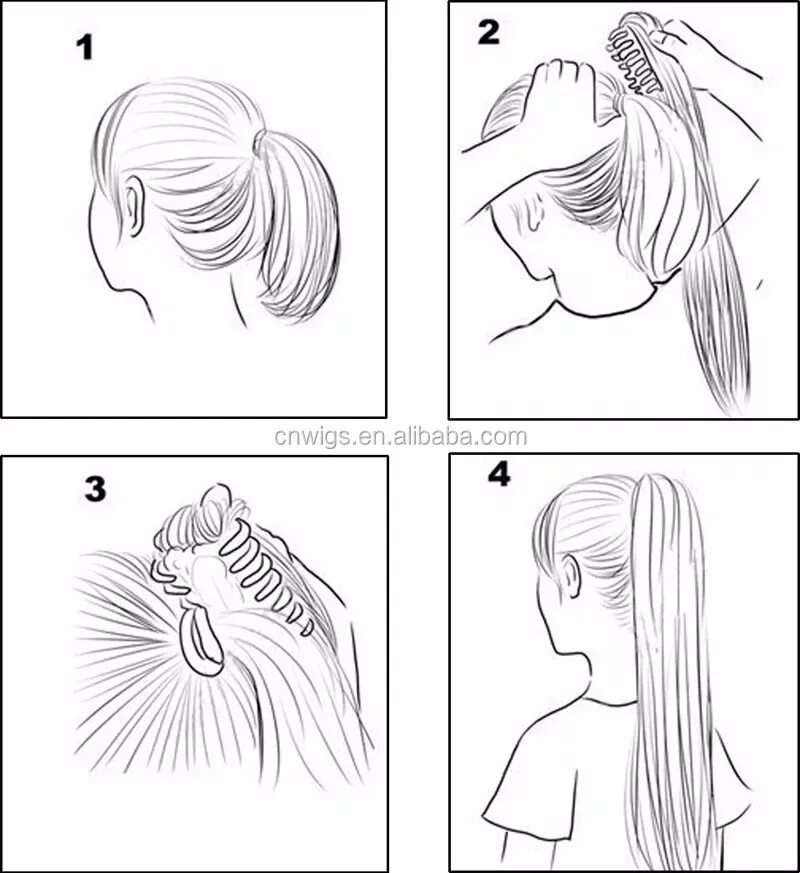 1

2

cnwigs.en.alibaba.com

3

4