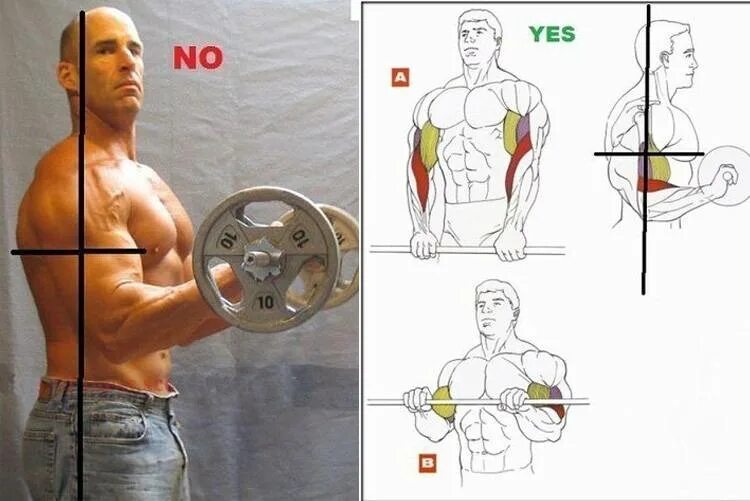 NO

10
10
10
10

YES

A

B