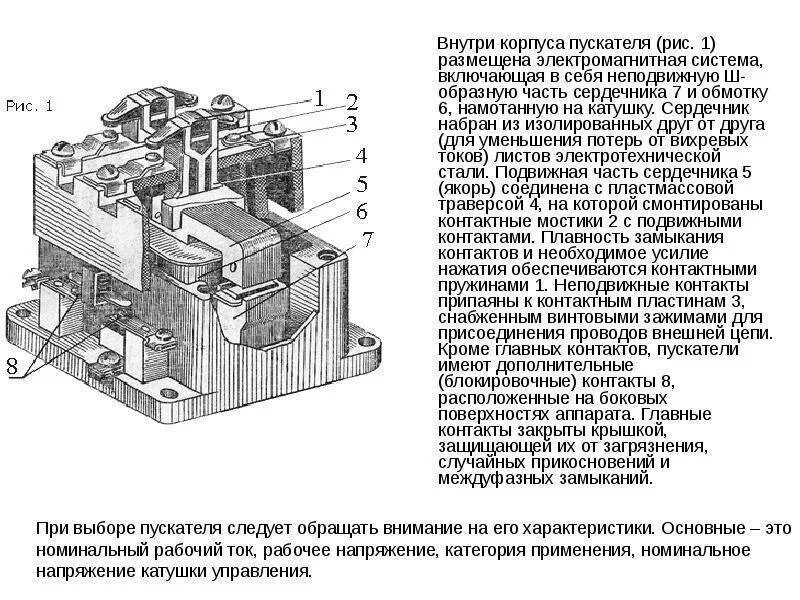 Рис. 1

1
2
3
4
5
6
7
8

Внутри корпуса пускателя (рис. 1) размещена электромагнитная система, включающая в себя неподвижную Ш-образную часть сердечника 7 и обмотку 6, намотанную на катушку. Сердечник набран из изолированных друг от друга (для уменьшения потерь от вихревых токов) листов электротехнической стали. Подвижная часть сердечника 5 (якорь) соединена с пластмассовой траверсой 4, на которой смонтированы контактные мостики 2 с подвижными контактами. Плавность замыкания контактов и необходимое усилие нажатия обеспечиваются контактными пружинами 1. Неподвижные контакты припаяны к контактным пластинам 3, снабженным винтовыми зажимами для присоединения проводов внешней цепи. Кроме главных контактов, пускатели имеют дополнительные (блокировочные) контакты 8, расположенные на боковых поверхностях аппарата. Главные контакты закрыты крышкой, защищающей их от загрязнения, случайных прикосновений и междуфазных замыканий.

При выборе пускателя следует обращать внимание на его характеристики. Основные – это номинальный рабочий ток, рабочее напряжение, категория применения, номинальное напряжение катушки управления.