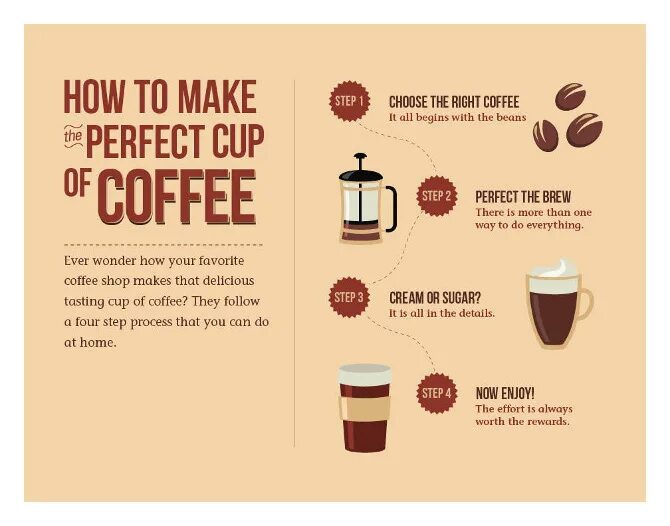 HOW TO MAKE the PERFECT CUP OF COFFEE

Ever wonder how your favorite coffee shop makes that delicious tasting cup of coffee? They follow a four step process that you can do at home.

STEP 1

CHOOSE THE RIGHT COFFEE
It all begins with the beans

STEP 2

PERFECT THE BREW
There is more than one way to do everything.

STEP 3

CREAM OR SUGAR?
It is all in the details.

STEP 4

NOW ENJOY!
The effort is always worth the rewards.