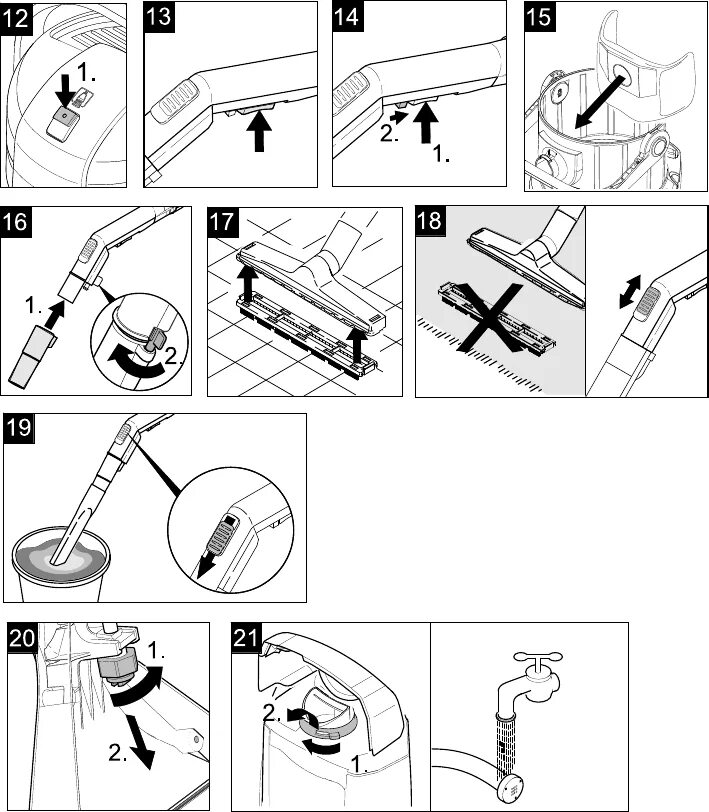 12
1.

13

14
2.
1.

15

16
1.
2.

17

18

19

20
1.
2.

21
2.
1.